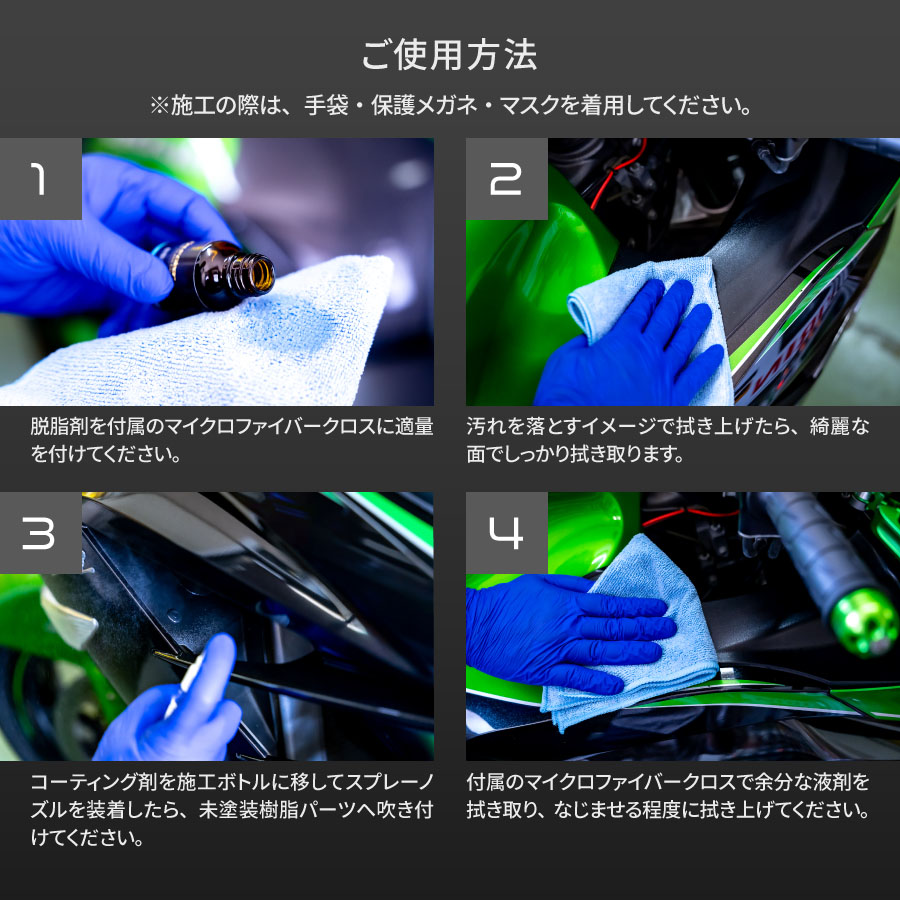 ご使用方法

※施工の際は、手袋・保護メガネ・マスクを着用してください。

1

脱脂剤を付属のマイクロファイバークロスに適量を付けてください。

2

汚れを落とすイメージで拭き上げたら、綺麗な面でしっかり拭き取ります。

3

コーティング剤を施工ボトルに移してスプレーノズルを装着したら、未塗装樹脂パーツへ吹き付けてください。

4

付属のマイクロファイバークロスで余分な液剤を拭き取り、なじませる程度に拭き上げてください。