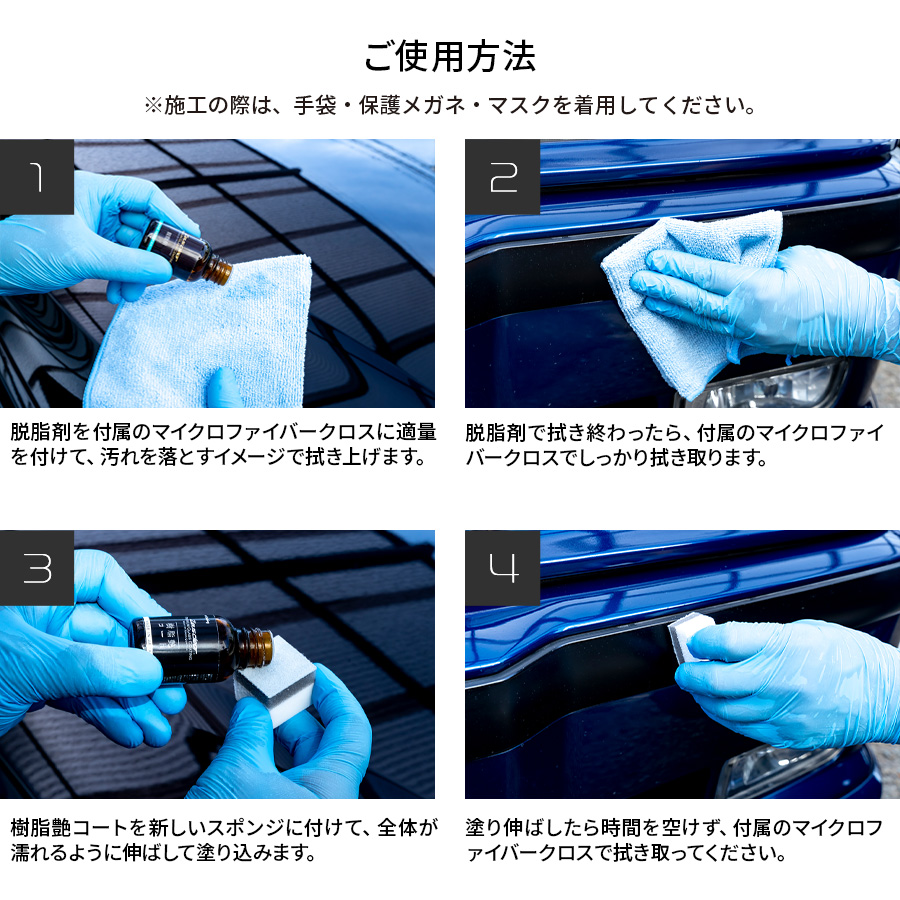 ご使用方法

※施工の際は、手袋・保護メガネ・マスクを着用してください。

1

脱脂剤を付属のマイクロファイバークロスに適量を付けて、汚れを落とすイメージで拭き上げます。

2

脱脂剤で拭き終わったら、付属のマイクロファイバークロスでしっかり拭き取ります。

3

樹脂艶コートを新しいスポンジに付けて、全体が濡れるように伸ばして塗り込みます。

4

塗り伸ばしたら時間を空けず、付属のマイクロファイバークロスで拭き取ってください。