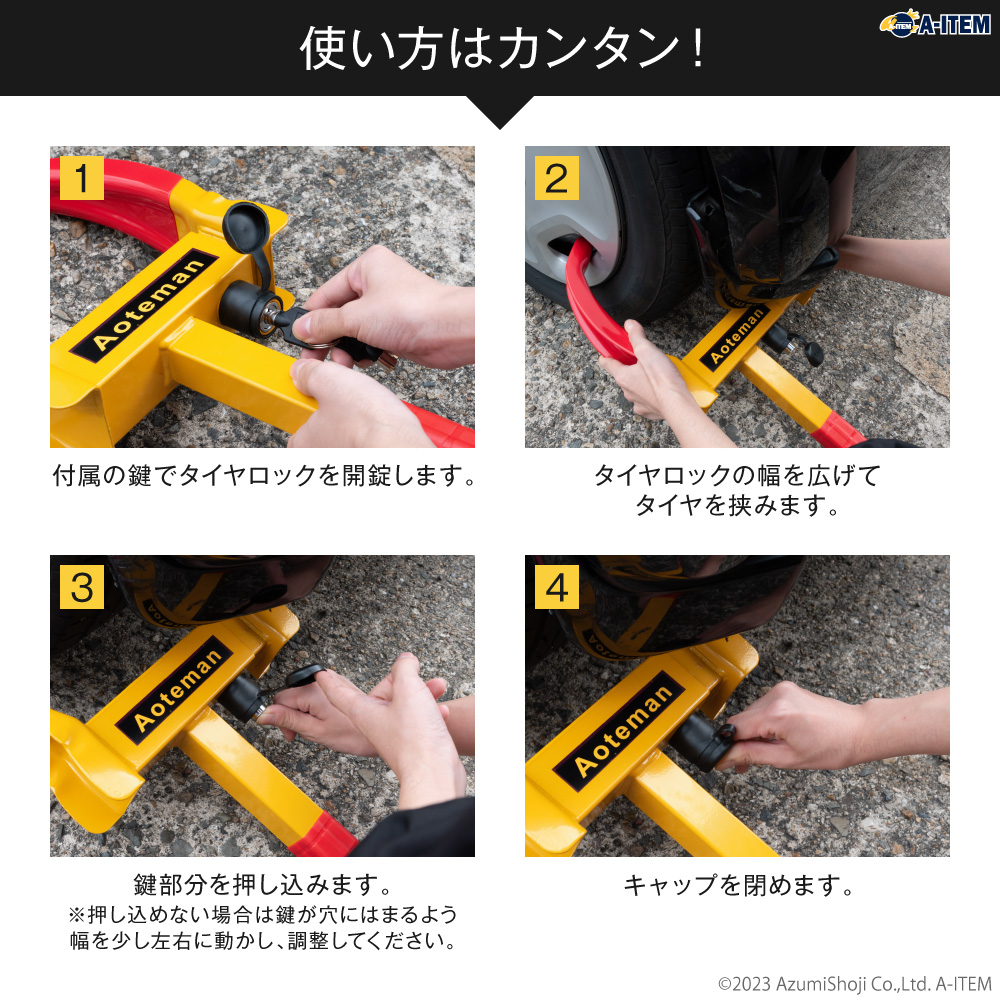 使い方はカンタン！

A-ITEM

1

Aoteman

付属の鍵でタイヤロックを開錠します。

2

Aoteman

タイヤロックの幅を広げてタイヤを挟みます。

3

Aoteman

鍵部分を押し込みます。
※押し込めない場合は鍵が穴にはまるよう幅を少し左右に動かし、調整してください。

4

Aoteman

キャップを閉めます。

©2023 AzumiShoji Co.,Ltd. A-ITEM