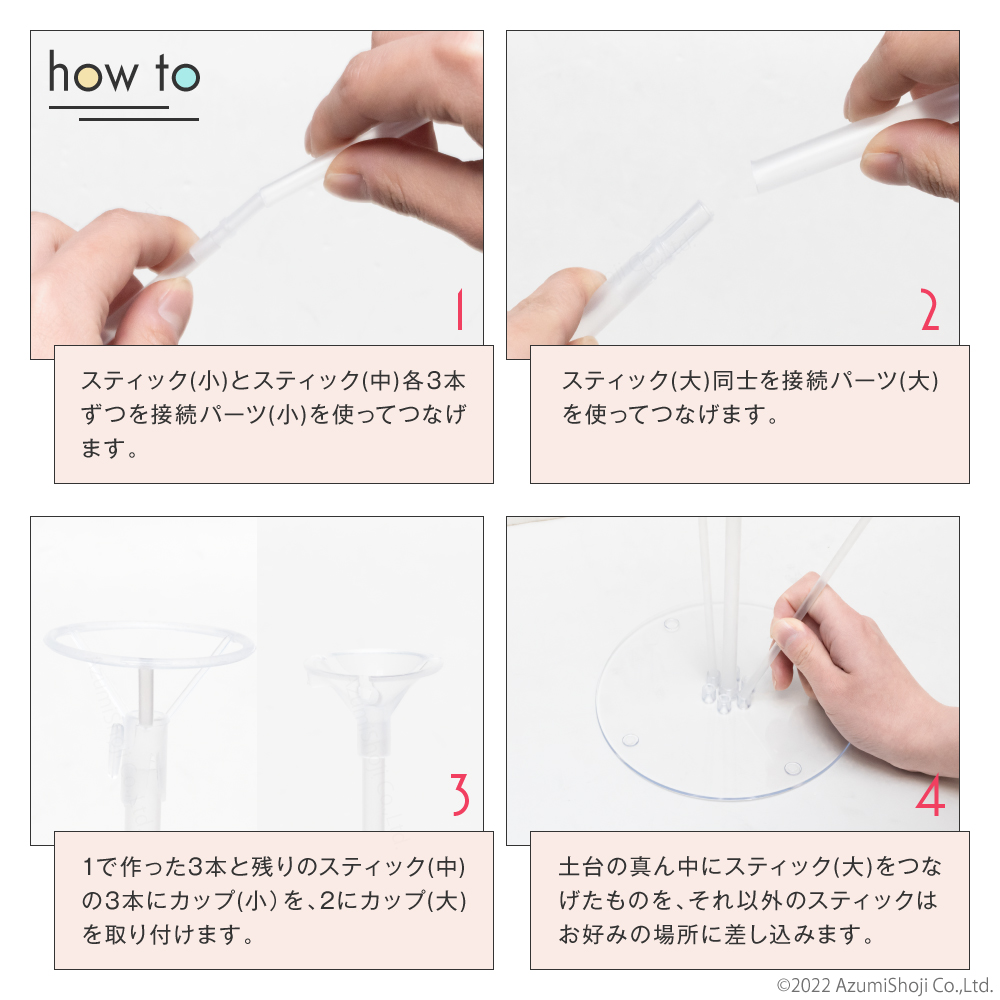 how to

1

スティック(小)とスティック(中)各3本ずつを接続パーツ(小)を使ってつなげます。

2

スティック(大)同士を接続パーツ(大)を使ってつなげます。

3

1で作った3本と残りのスティック(中)の3本にカップ(小)を、2にカップ(大)を取り付けます。

4

土台の真ん中にスティック(大)をつなげたものを、それ以外のスティックはお好みの場所に差し込みます。

©2022 AzumiShoji Co.,Ltd.