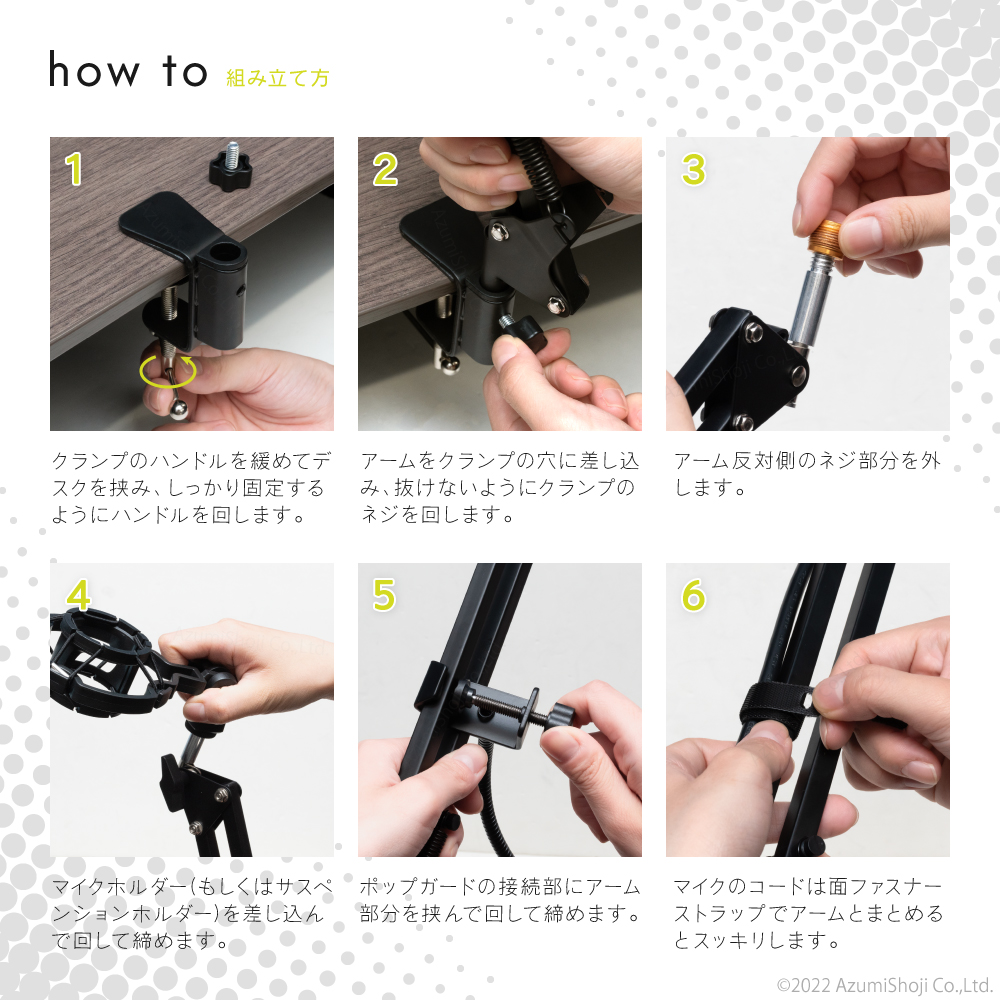 how to 組み立て方

1

クランプのハンドルを緩めてデスクを挟み、しっかり固定するようにハンドルを回します。

2

アームをクランプの穴に差し込み、抜けないようにクランプのネジを回します。

3

アーム反対側のネジ部分を外します。

4

マイクホルダー(もしくはサスペンションホルダー)を差し込んで回して締めます。

5

ポップガードの接続部にアーム部分を挟んで回して締めます。

6

マイクのコードは面ファスナーストラップでアームとまとめるとスッキリします。

©2022 AzumiShoji Co.,Ltd.