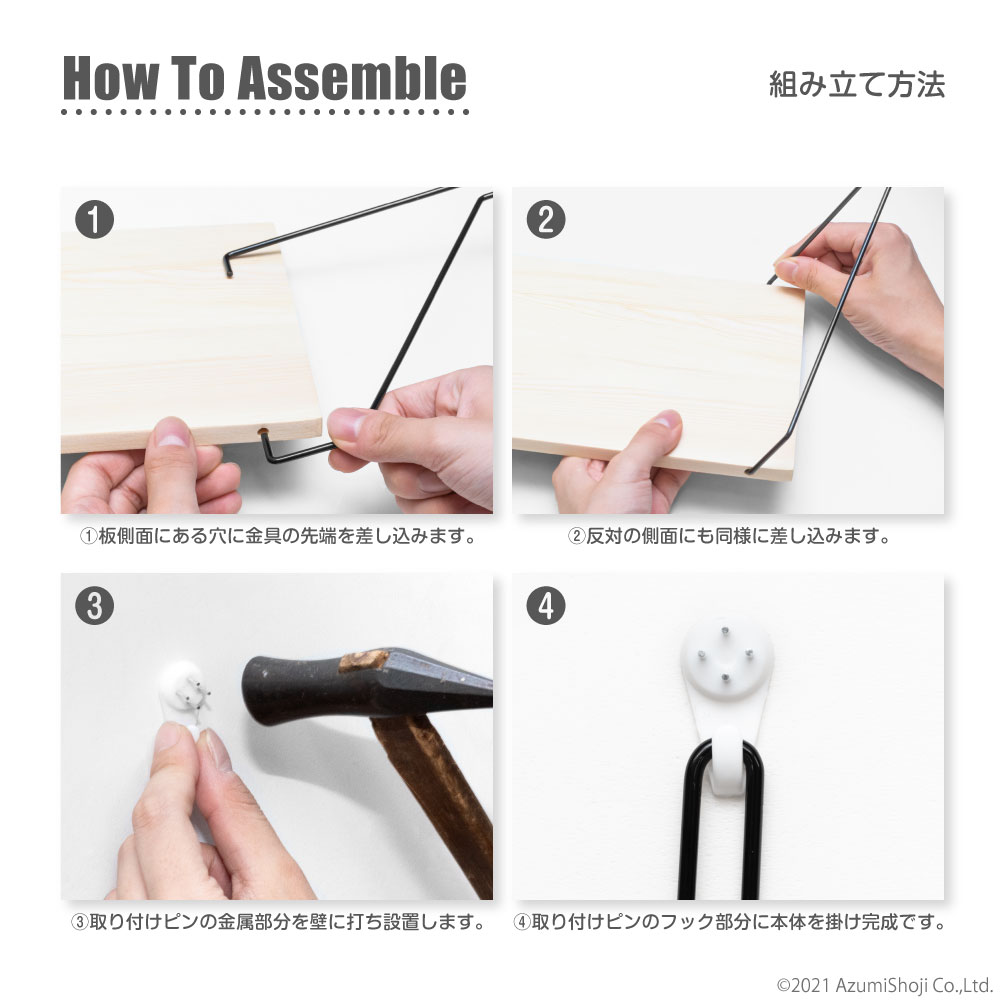 How To Assemble

組み立て方法

1

①板側面にある穴に金具の先端を差し込みます。

2

②反対の側面にも同様に差し込みます。

3

③取り付けピンの金属部分を壁に打ち設置します。

4

④取り付けピンのフック部分に本体を掛け完成です。

©2021 AzumiShoji Co.,Ltd.