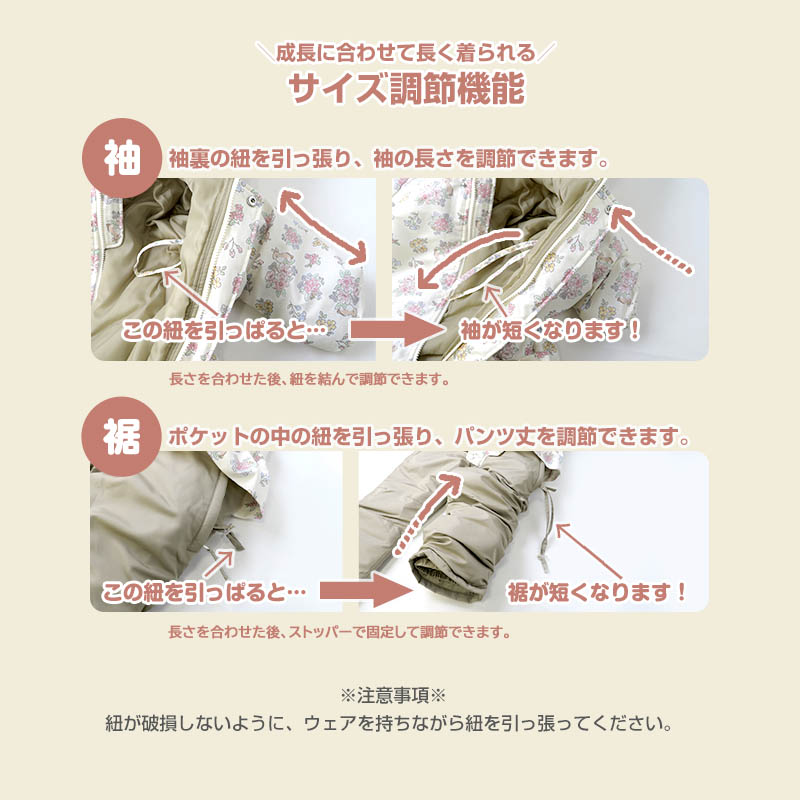 ＼成長に合わせて長く着られる／
サイズ調節機能

袖
袖裏の紐を引っ張り、袖の長さを調節できます。

この紐を引っぱると…
袖が短くなります！

長さを合わせた後、紐を結んで調節できます。

裾
ポケットの中の紐を引っ張り、パンツ丈を調節できます。

この紐を引っぱると…
裾が短くなります！

長さを合わせた後、ストッパーで固定して調節できます。

※注意事項※
紐が破損しないように、ウェアを持ちながら紐を引っ張ってください。