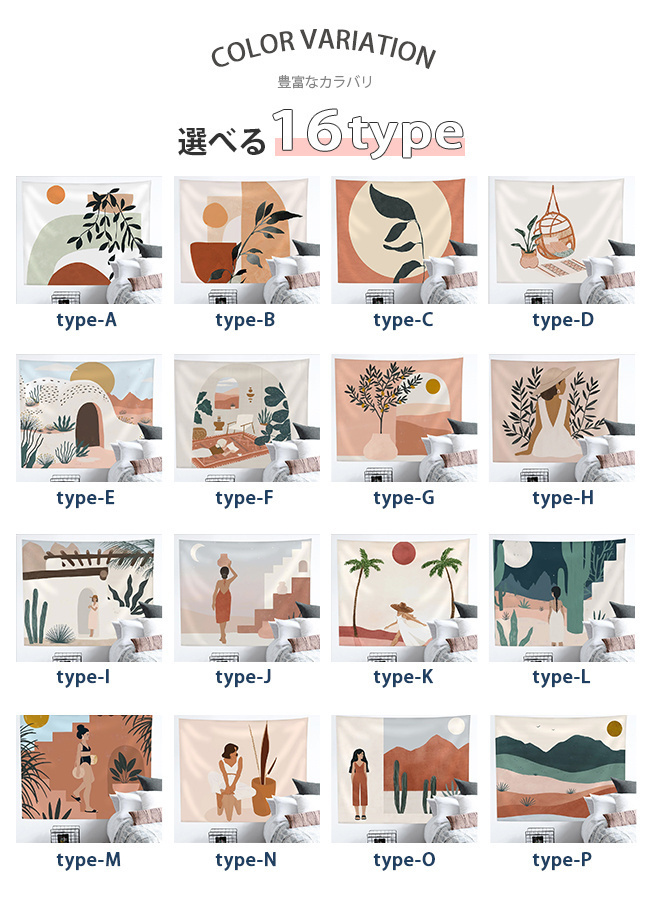 COLOR VARIATION
豊富なカラバリ
選べる16type

type-A type-B type-C type-D

type-E type-F type-G type-H

type-I type-J type-K type-L

type-M type-N type-O type-P