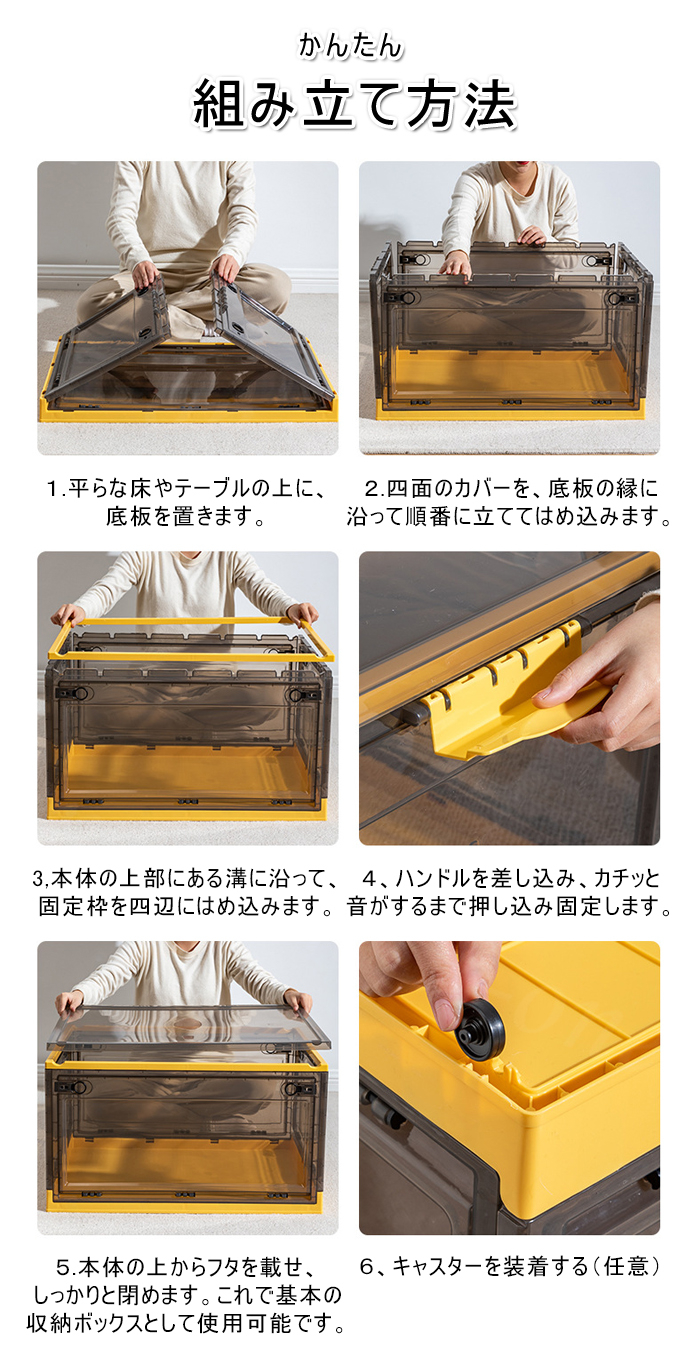 かんたん
組み立て方法

1.平らな床やテーブルの上に、底板を置きます。

2.四面のカバーを、底板の縁に沿って順番に立ててはめ込みます。

3,本体の上部にある溝に沿って、固定枠を四辺にはめ込みます。

4、ハンドルを差し込み、カチッと音がするまで押し込み固定します。

5.本体の上からフタを載せ、しっかりと閉めます。これで基本の収納ボックスとして使用可能です。

6、キャスターを装着する（任意）