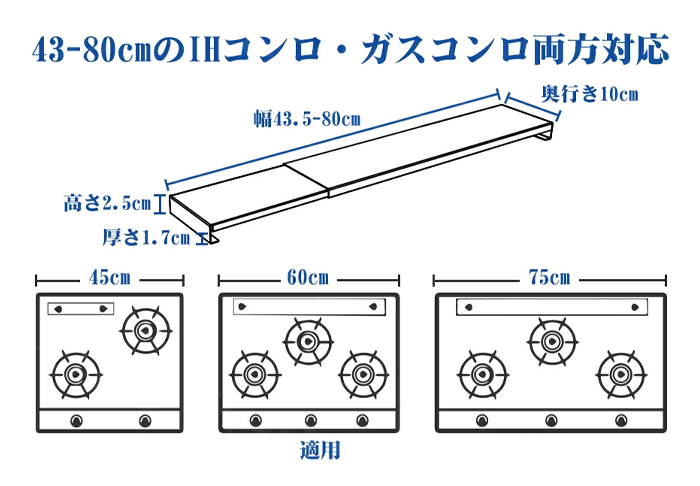 43-80cmのIHコンロ・ガスコンロ両方対応

幅43.5-80cm

奥行き10cm

高さ2.5cm

厚さ1.7cm

45cm

60cm

75cm

適用