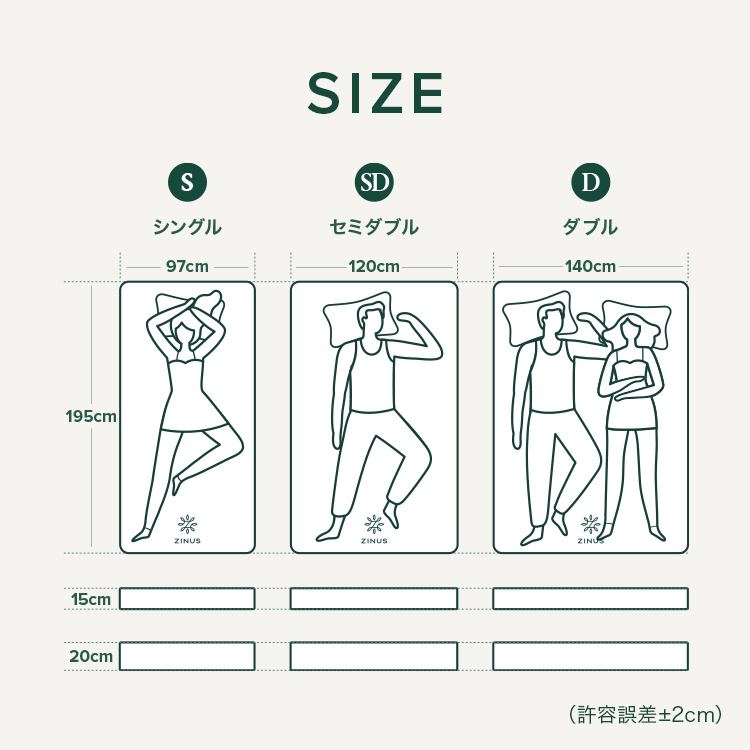 SIZE

S
シングル
97cm

SD
セミダブル
120cm

D
ダブル
140cm

195cm

ZINUS

ZINUS

ZINUS

15cm

20cm

（許容誤差±2cm）