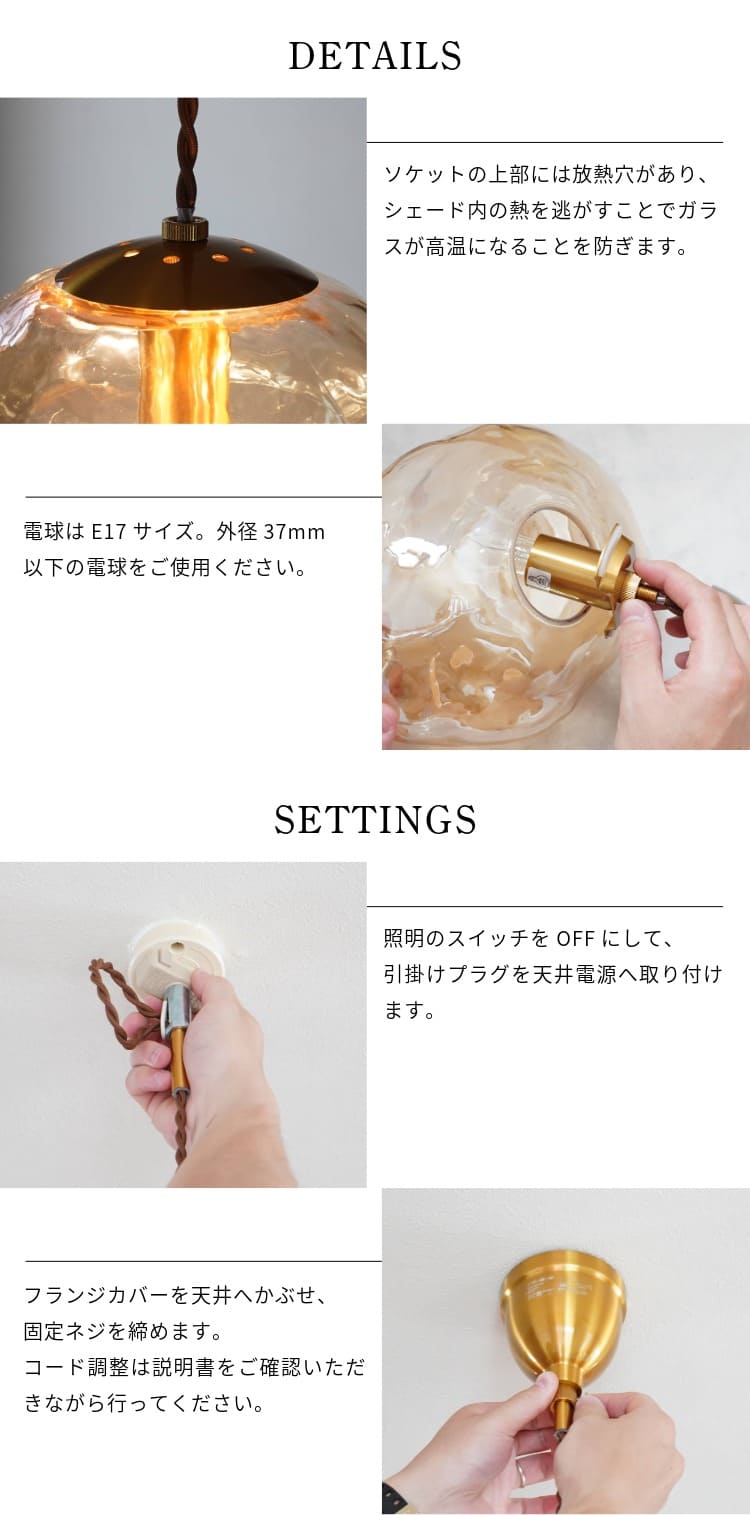 DETAILS

ソケットの上部には放熱穴があり、シェード内の熱を逃がすことでガラスが高温になることを防ぎます。

電球は E17 サイズ。外径 37mm 以下の電球をご使用ください。

SETTINGS

照明のスイッチを OFF にして、引掛けプラグを天井電源へ取り付けます。

フランジカバーを天井へかぶせ、固定ネジを締めます。
コード調整は説明書をご確認いただきながら行ってください。