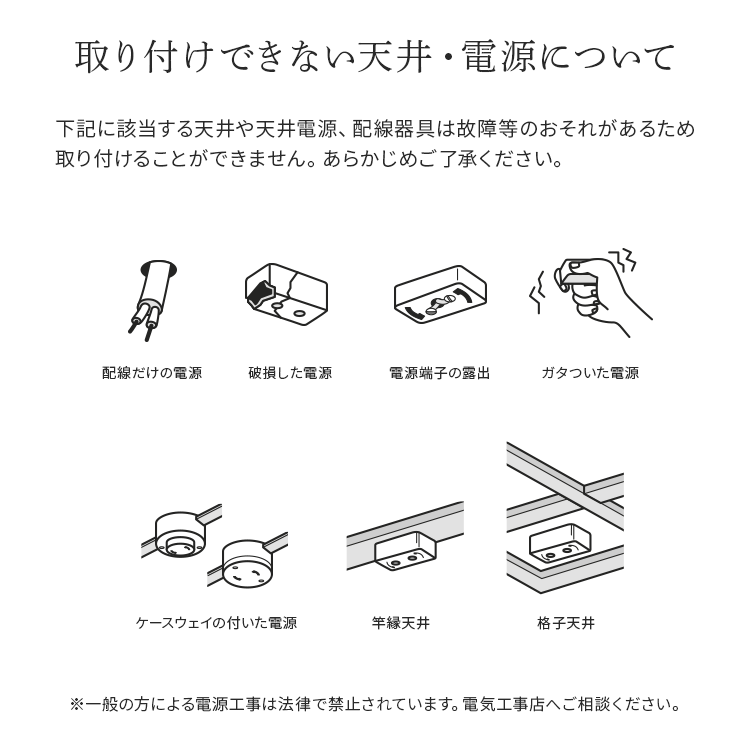 取り付けできない天井・電源について

下記に該当する天井や天井電源、配線器具は故障等のおそれがあるため取り付けることができません。あらかじめご了承ください。

配線だけの電源

破損した電源

電源端子の露出

ガタついた電源

ケースウェイの付いた電源

竿縁天井

格子天井

※一般の方による電源工事は法律で禁止されています。電気工事店へご相談ください。