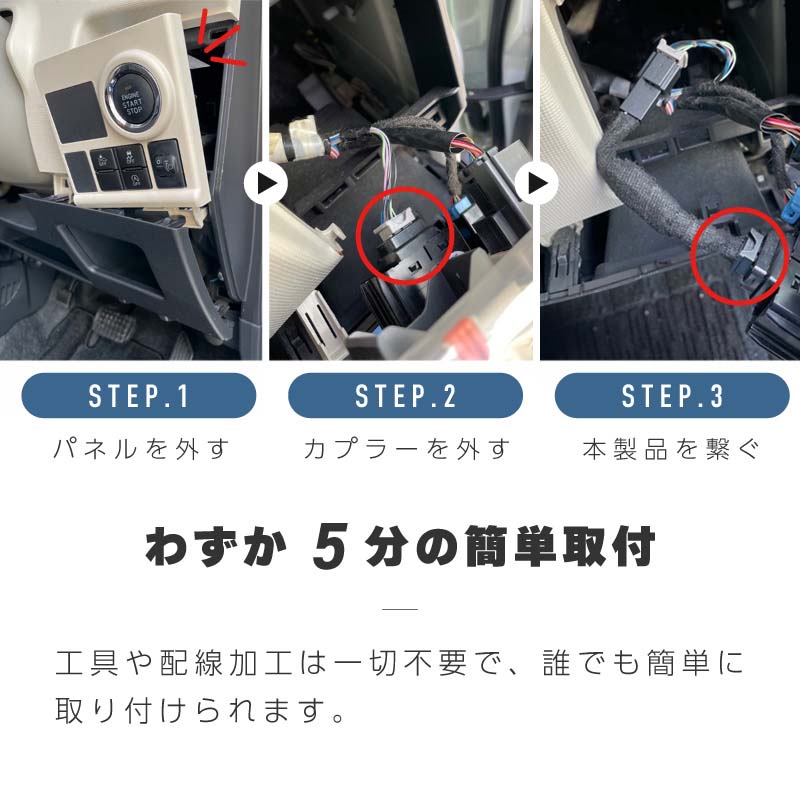 ENGINE START STOP

STEP.1
パネルを外す

STEP.2
カプラーを外す

STEP.3
本製品を繋ぐ

わずか 5 分の簡単取付

工具や配線加工は一切不要で、誰でも簡単に取り付けられます。