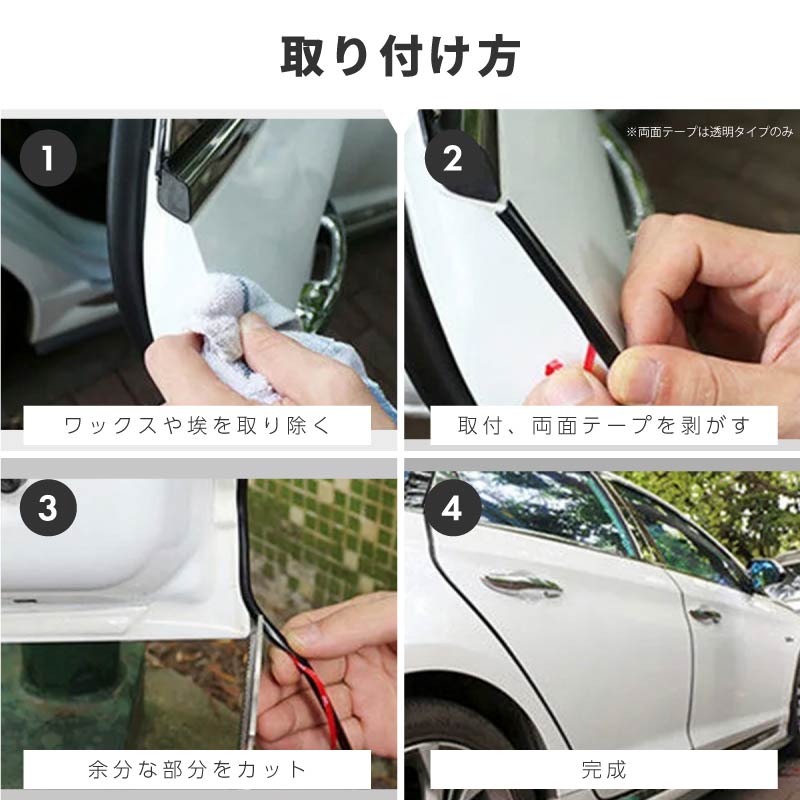 取り付け方

1

ワックスや埃を取り除く

2

※両面テープは透明タイプのみ

取付、両面テープを剥がす

3

余分な部分をカット

4

完成