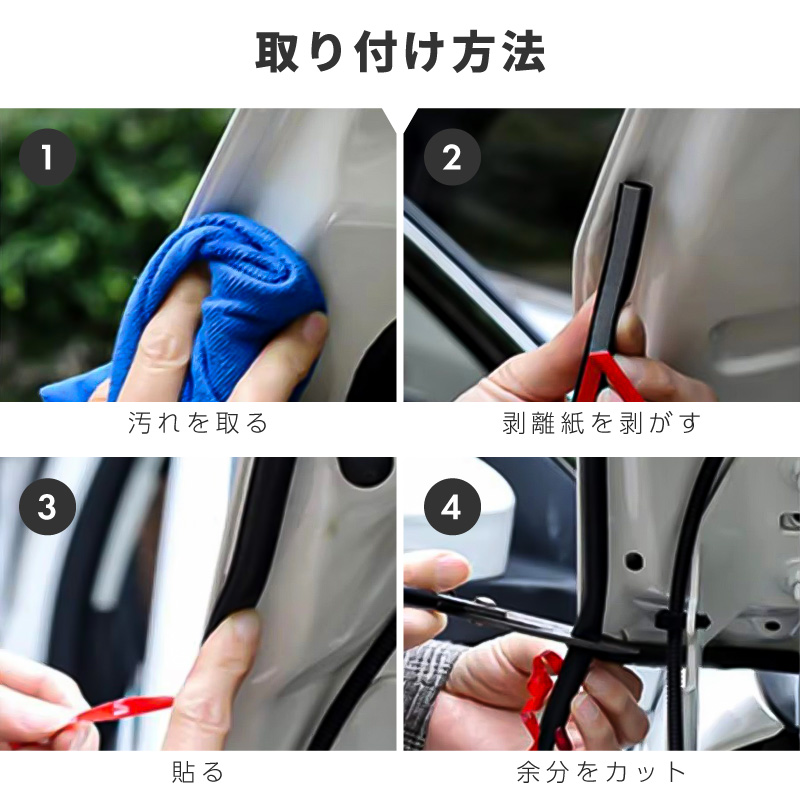 取り付け方法

1

汚れを取る

2

剥離紙を剥がす

3

貼る

4

余分をカット