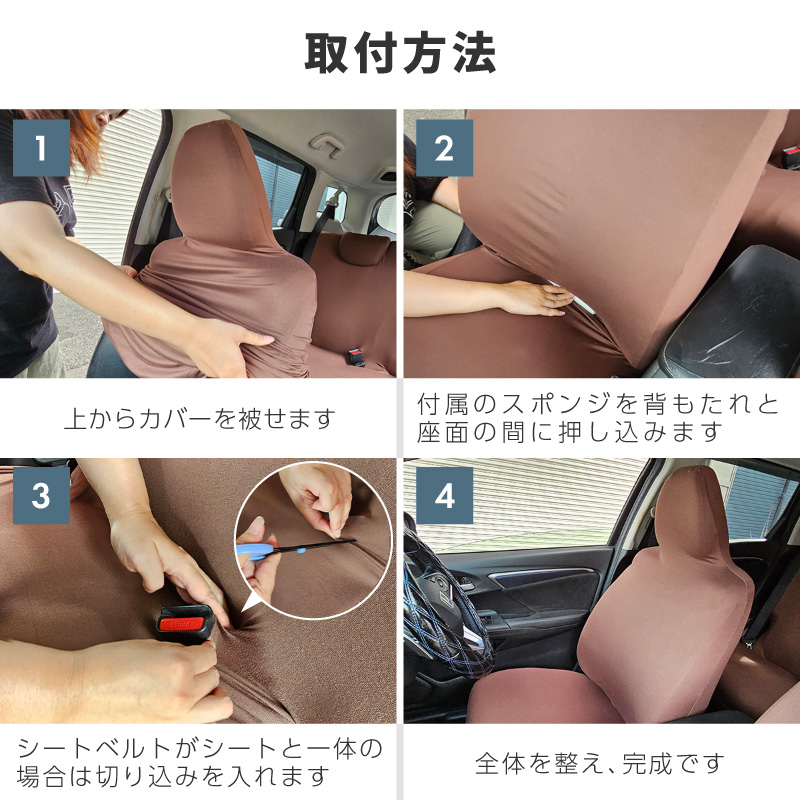 取付方法

1

上からカバーを被せます

2

付属のスポンジを背もたれと座面の間に押し込みます

3

シートベルトがシートと一体の場合は切り込みを入れます

4

全体を整え、完成です