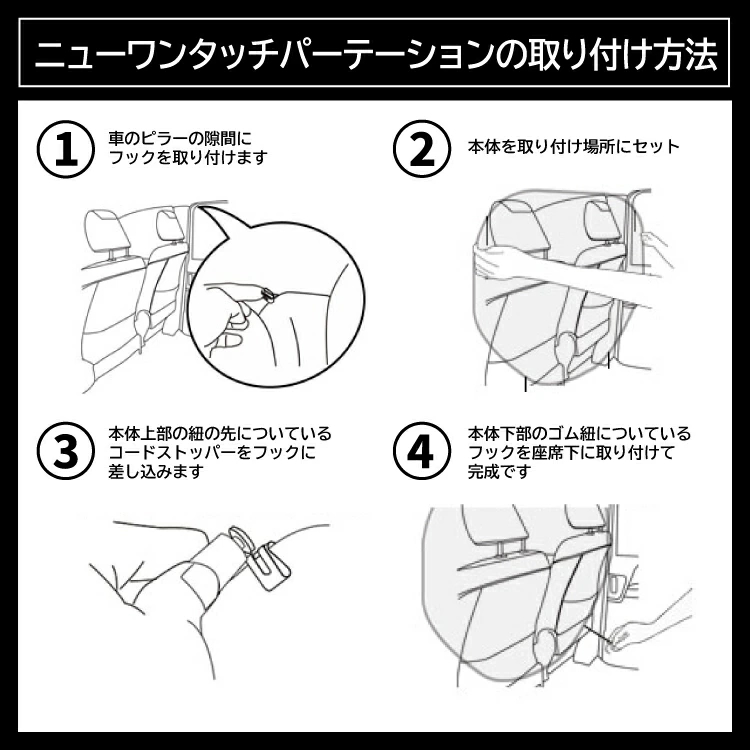 ニューワンタッチパーテーションの取り付け方法

1
車のピラーの隙間にフックを取り付けます

2
本体を取り付け場所にセット

3
本体上部の紐の先についているコードストッパーをフックに差し込みます

4
本体下部のゴム紐についているフックを座席下に取り付けて完成です