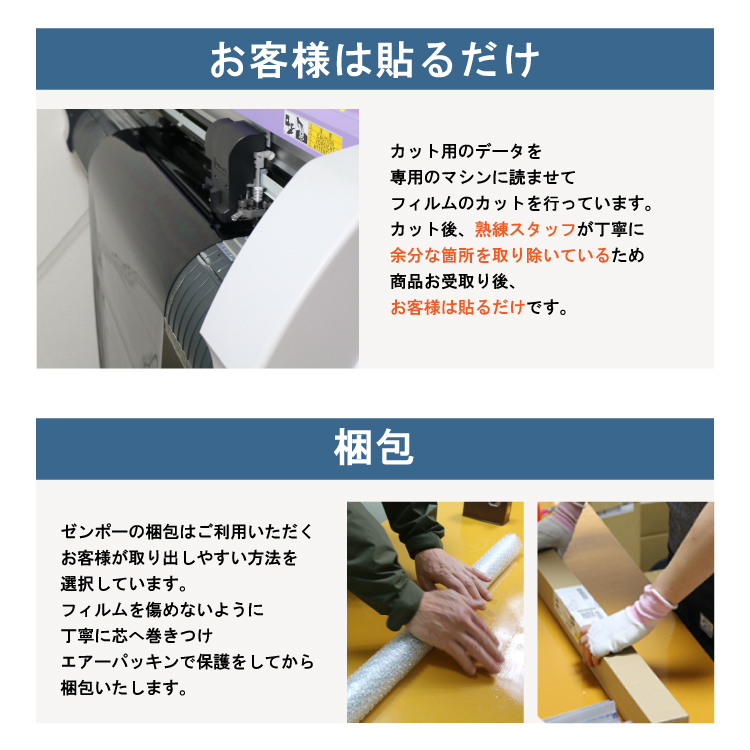 お客様は貼るだけ

カット用のデータを
専用のマシンに読ませて
フィルムのカットを行っています。
カット後、熟練スタッフが丁寧に
余分な箇所を取り除いているため
商品お受取り後、
お客様は貼るだけです。

梱包

ゼンポーの梱包はご利用いただく
お客様が取り出しやすい方法を
選択しています。
フィルムを傷めないように
丁寧に芯へ巻きつけ
エアーパッキンで保護をしてから
梱包いたします。