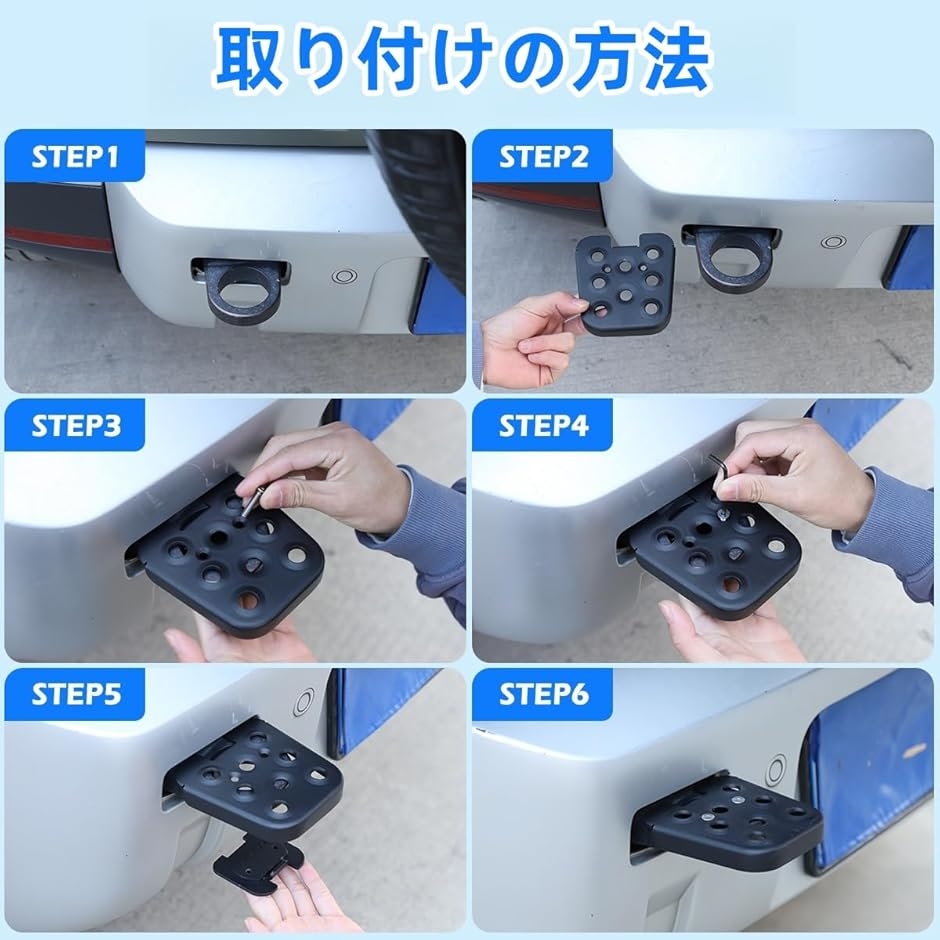 取り付けの方法

STEP1

STEP2

STEP3

STEP4

STEP5

STEP6