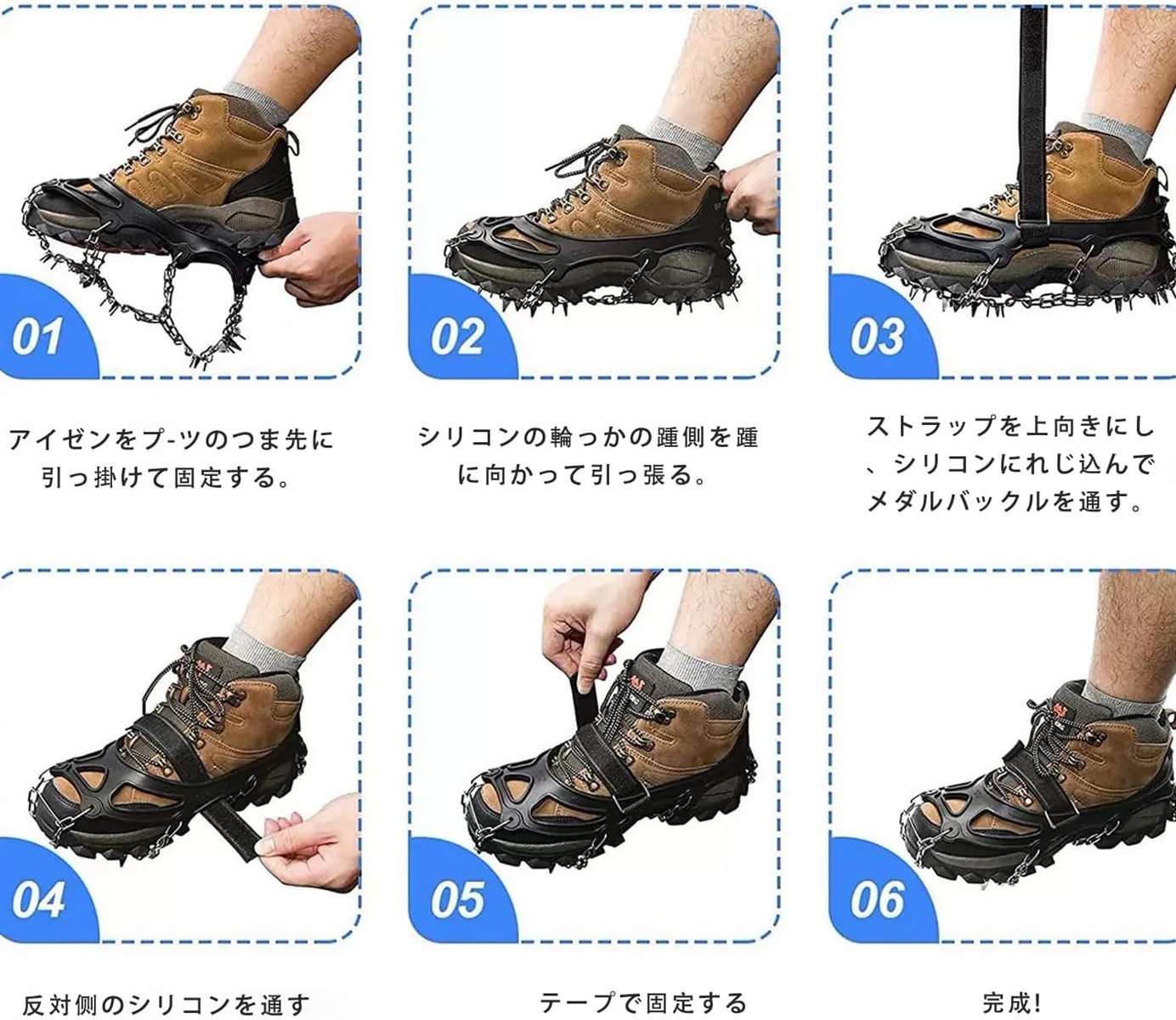 01

アイゼンをプ-ツのつま先に引っ掛けて固定する。

02

シリコンの輪っかの踵側を踵に向かって引っ張る。

03

ストラップを上向きにし、シリコンにれじ込んでメダルバックルを通す。

04

反対側のシリコンを通す

05

テープで固定する

06

完成!