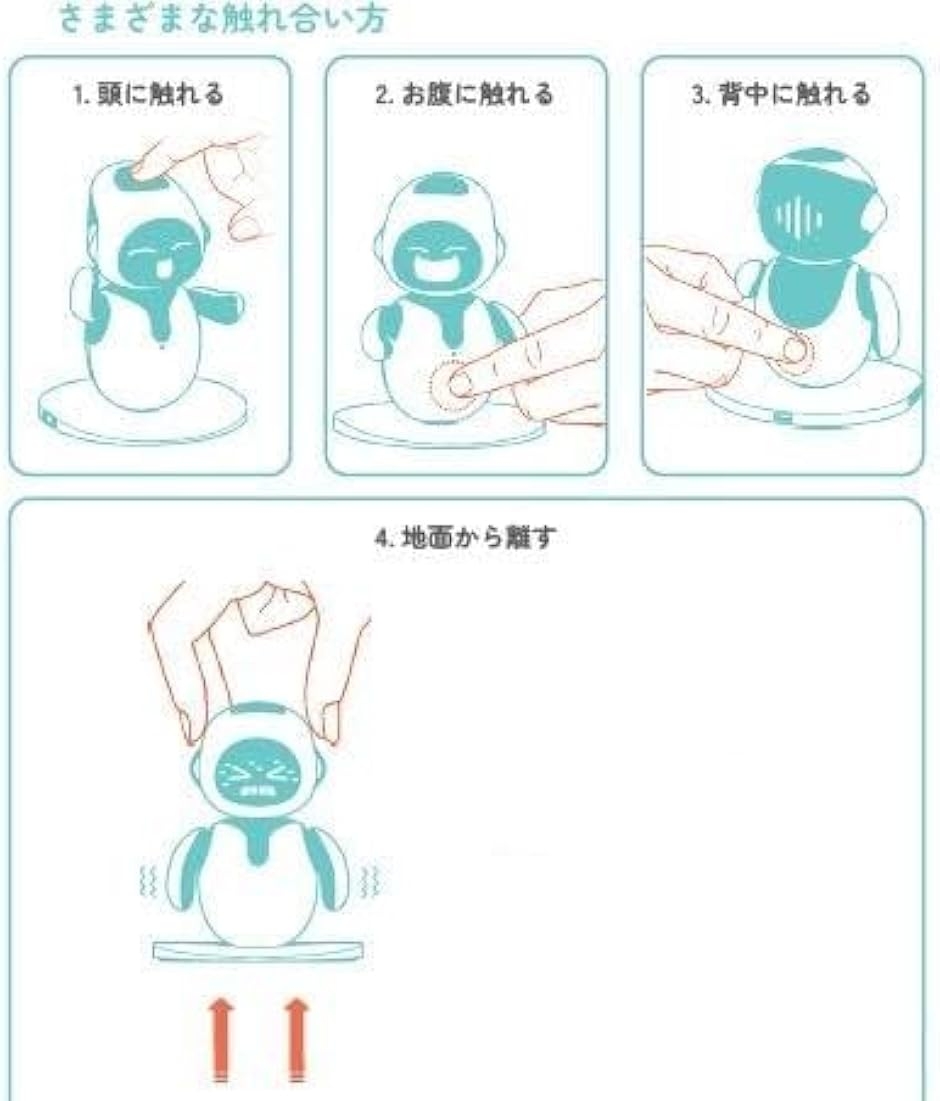 さまざまな触れ合い方

1. 頭に触れる

2. お腹に触れる

3. 背中に触れる

4. 地面から離す