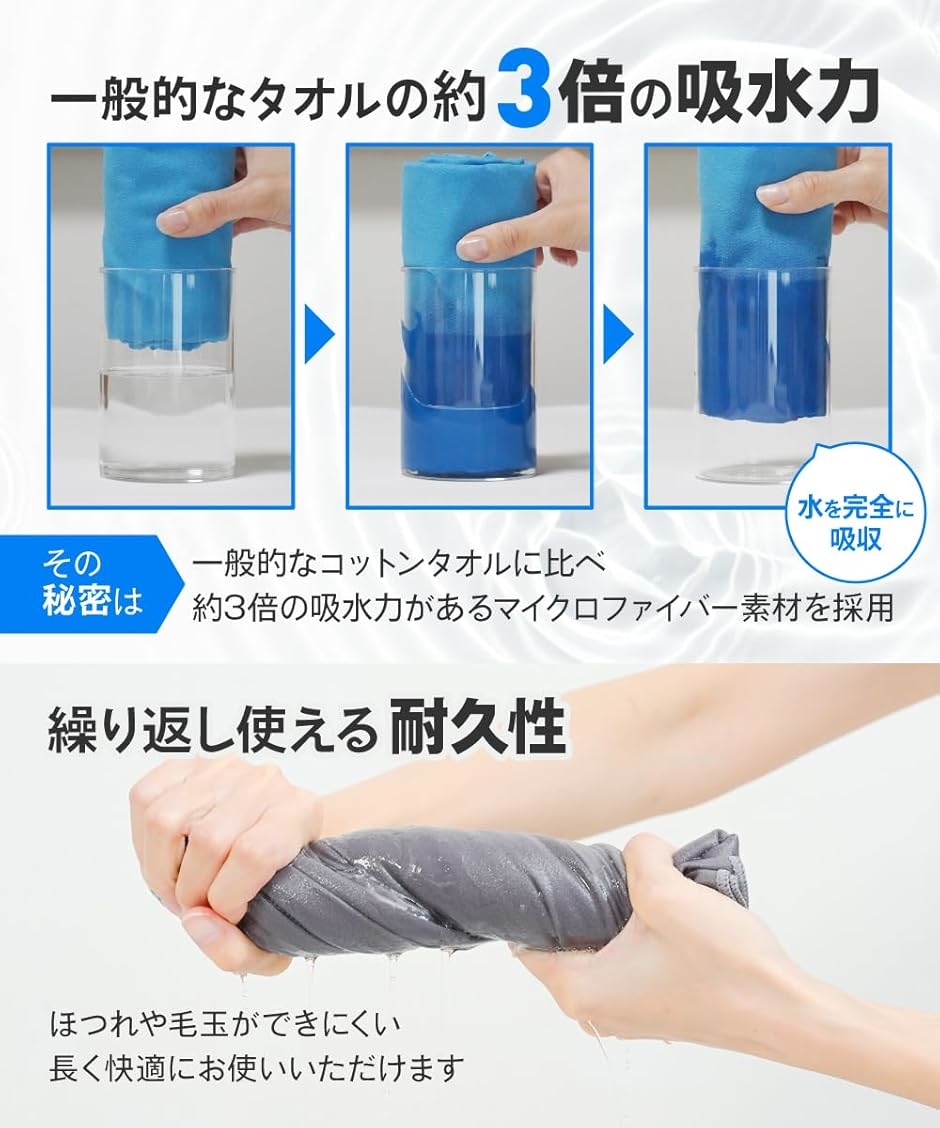 一般的なタオルの約3倍の吸水力

水を完全に吸収

その秘密は

一般的なコットンタオルに比べ
約3倍の吸水力があるマイクロファイバー素材を採用

繰り返し使える耐久性

ほつれや毛玉ができにくい
長く快適にお使いいただけます