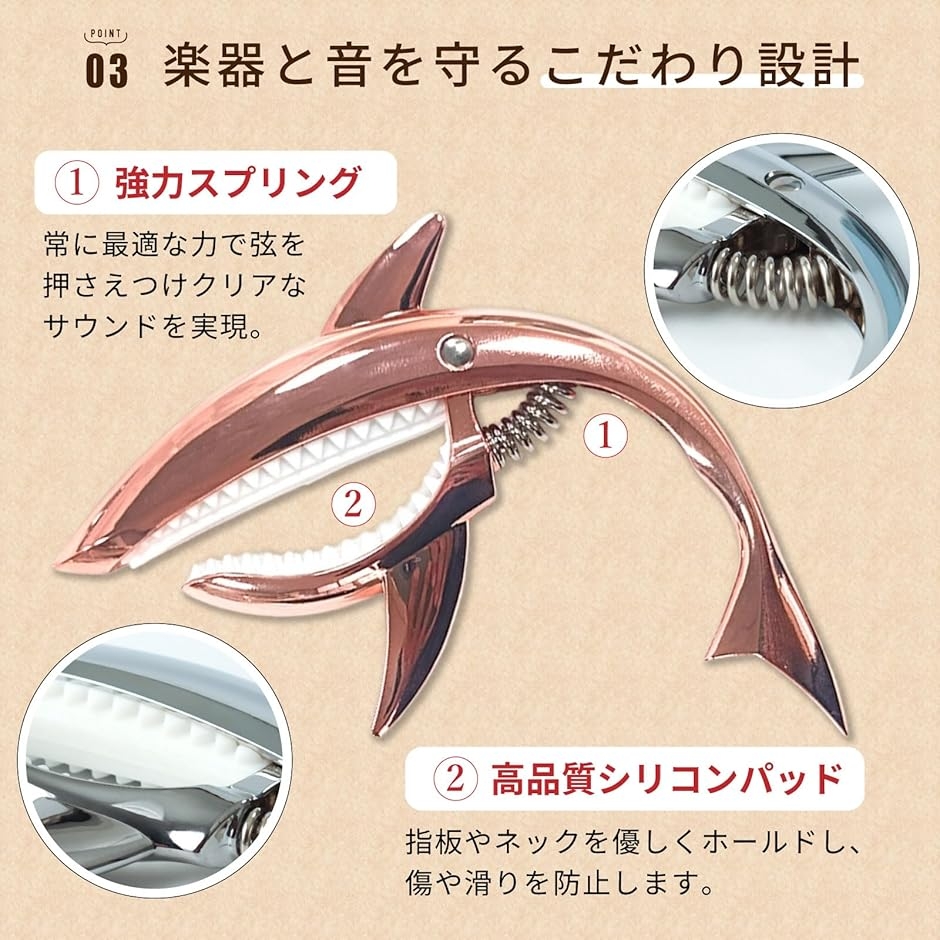 POINT
03 楽器と音を守るこだわり設計

① 強力スプリング

常に最適な力で弦を押さえつけクリアなサウンドを実現。

①

②

② 高品質シリコンパッド

指板やネックを優しくホールドし、傷や滑りを防止します。