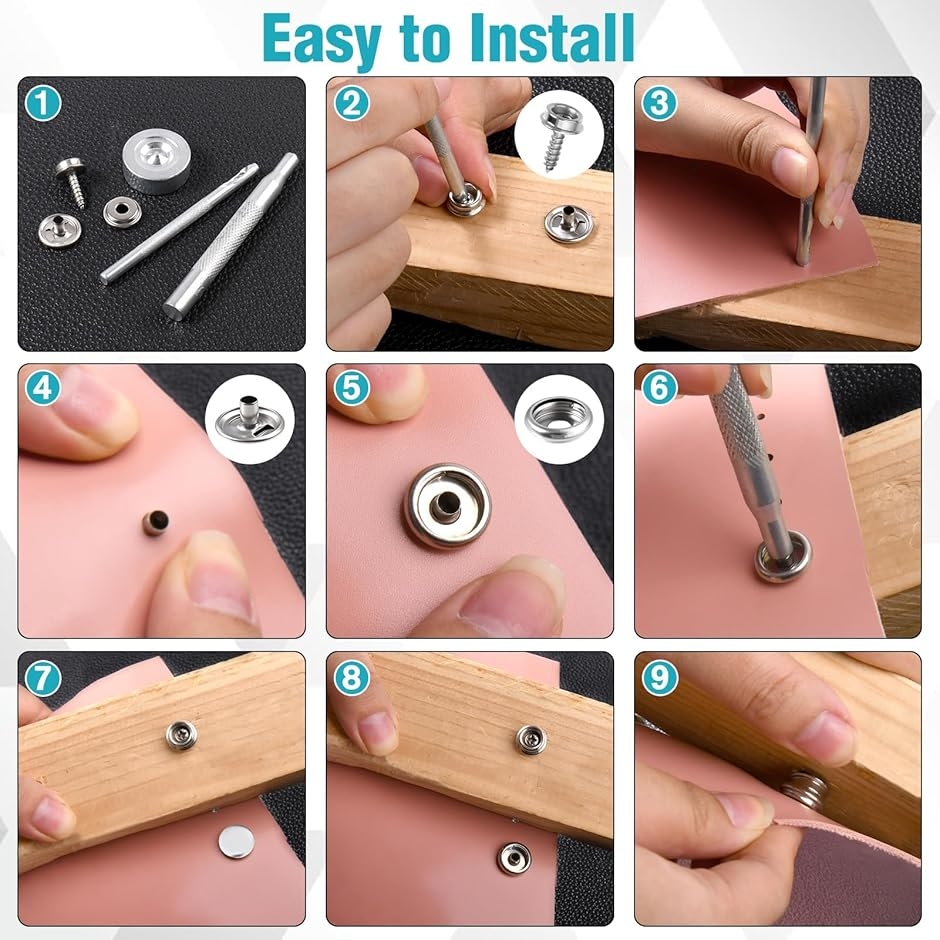 Easy to Install

1

2

3

4

5

6

7

8

9