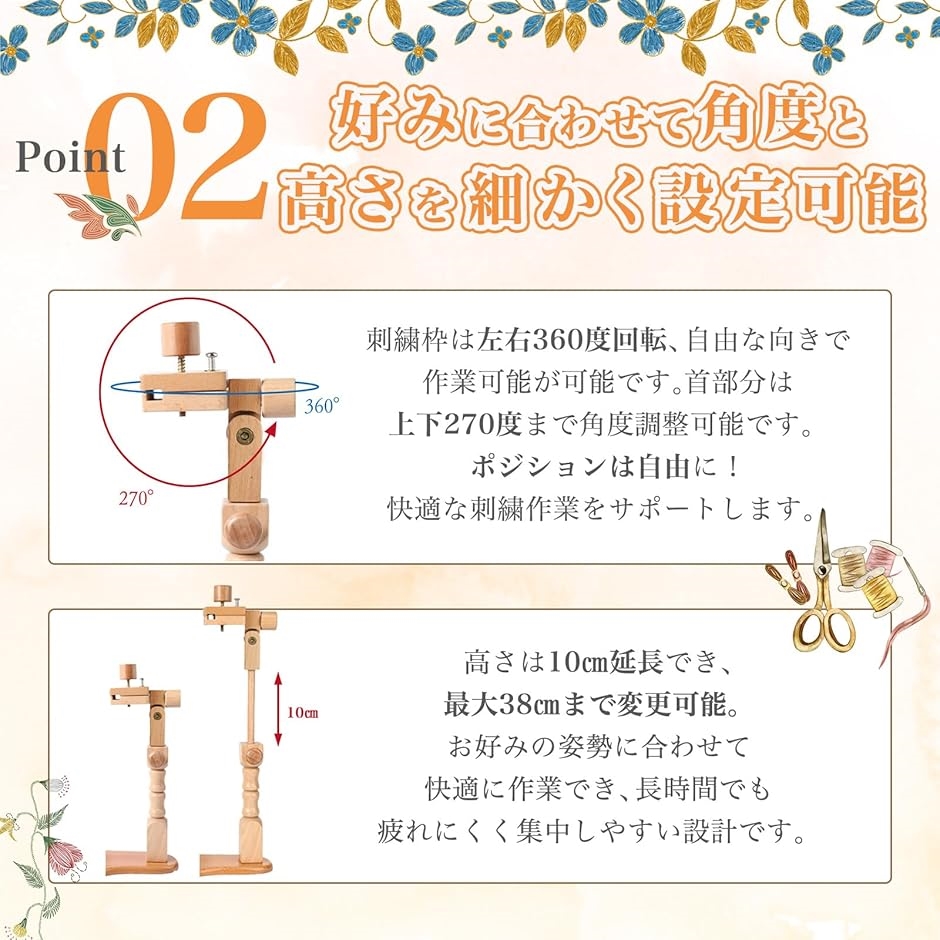 Point 02 好みに合わせて角度と高さを細かく設定可能

360°

270°

刺繍枠は左右360度回転、自由な向きで作業可能が可能です。首部分は上下270度まで角度調整可能です。ポジションは自由に！快適な刺繍作業をサポートします。

10㎝

高さは10㎝延長でき、最大38㎝まで変更可能。お好みの姿勢に合わせて快適に作業でき、長時間でも疲れにくく集中しやすい設計です。