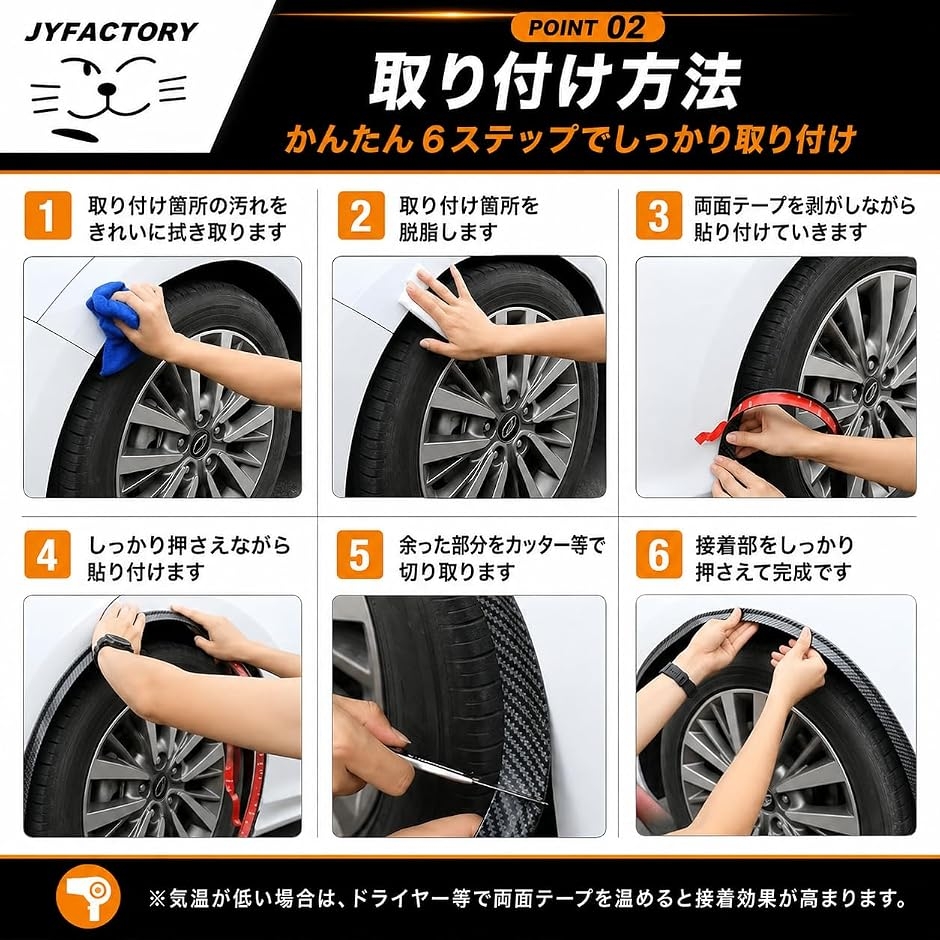 JYFACTORY

POINT 02

取り付け方法

かんたん６ステップでしっかり取り付け

1 取り付け箇所の汚れをきれいに拭き取ります

2 取り付け箇所を脱脂します

3 両面テープを剥がしながら貼り付けていきます

4 しっかり押さえながら貼り付けます

5 余った部分をカッター等で切り取ります

6 接着部をしっかり押さえて完成です

※気温が低い場合は、ドライヤー等で両面テープを温めると接着効果が高まります。