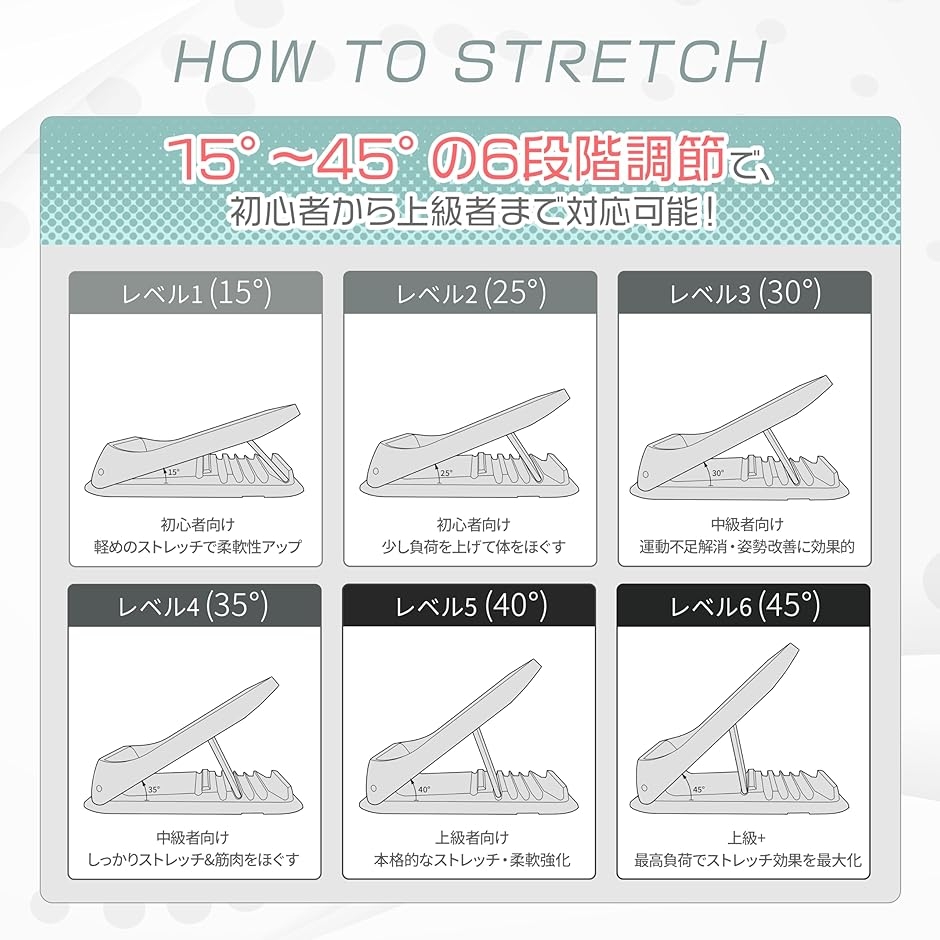 HOW TO STRETCH

15°～45°の6段階調節で、
初心者から上級者まで対応可能！

レベル1 (15°)

15°

初心者向け
軽めのストレッチで柔軟性アップ

レベル2 (25°)

25°

初心者向け
少し負荷を上げて体をほぐす

レベル3 (30°)

30°

中級者向け
運動不足解消・姿勢改善に効果的

レベル4 (35°)

35°

中級者向け
しっかりストレッチ&筋肉をほぐす

レベル5 (40°)

40°

上級者向け
本格的なストレッチ・柔軟強化

レベル6 (45°)

45°

上級+
最高負荷でストレッチ効果を最大化