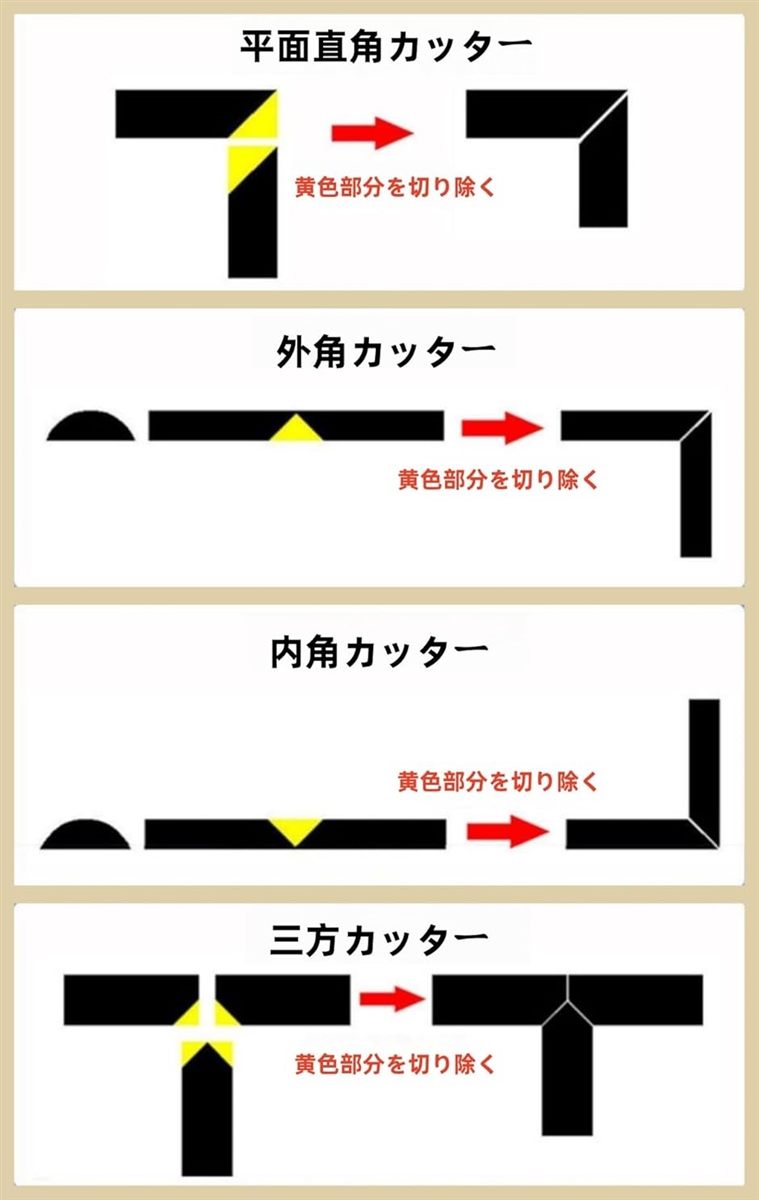 平面直角カッター

黄色部分を切り除く

外角カッター

黄色部分を切り除く

内角カッター

黄色部分を切り除く

三方カッター

黄色部分を切り除く