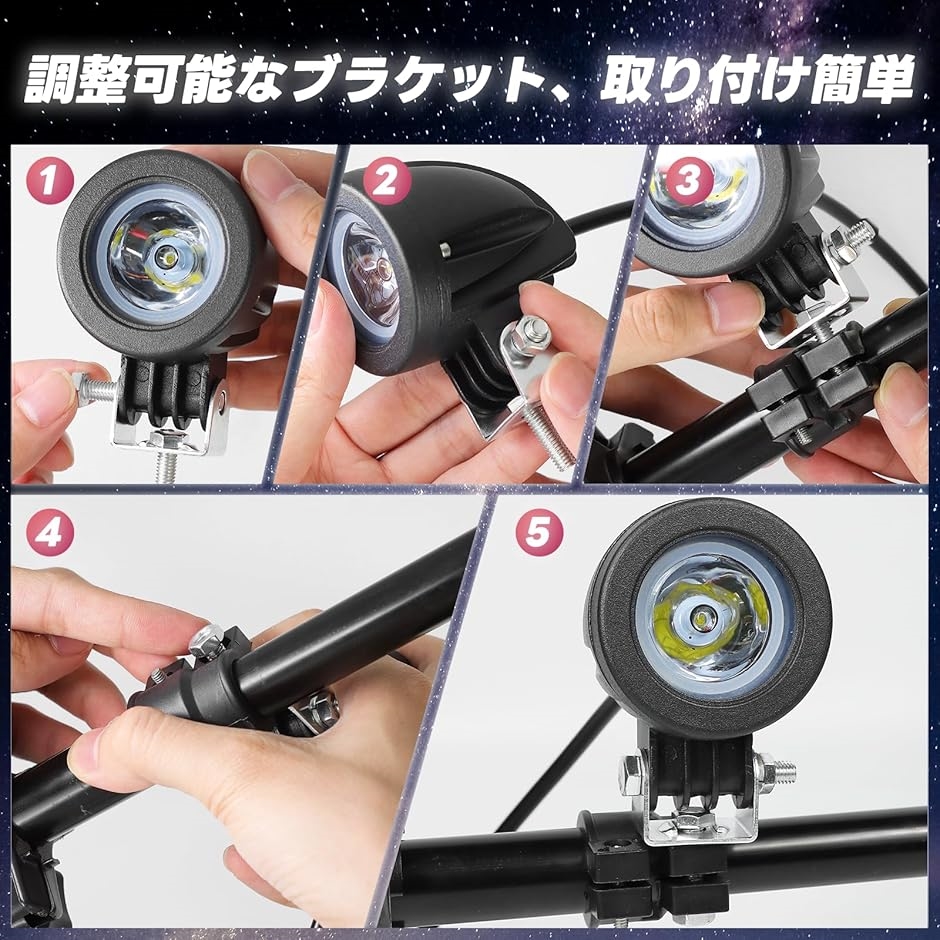 調整可能なブラケット、取り付け簡単

1

2

3

4

5