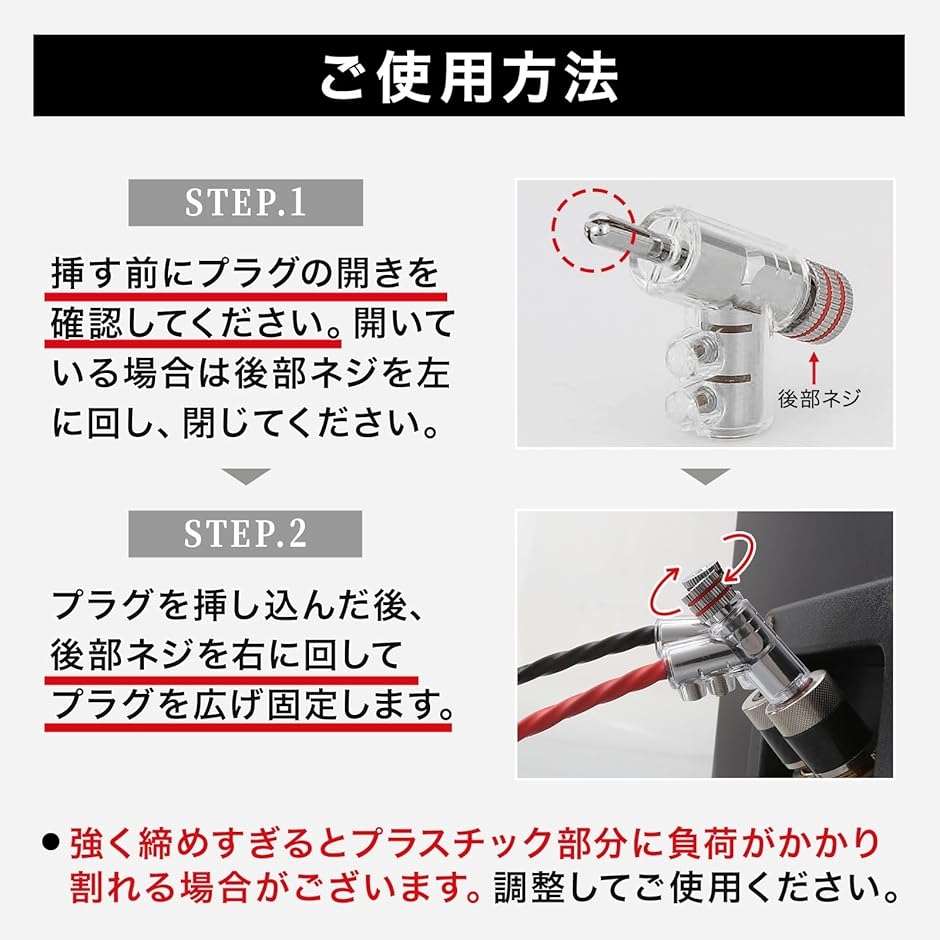 ご使用方法

STEP.1

挿す前にプラグの開きを確認してください。開いている場合は後部ネジを左に回し、閉じてください。

後部ネジ

STEP.2

プラグを挿し込んだ後、後部ネジを右に回してプラグを広げ固定します。

● 強く締めすぎるとプラスチック部分に負荷がかかり割れる場合がございます。調整してご使用ください。