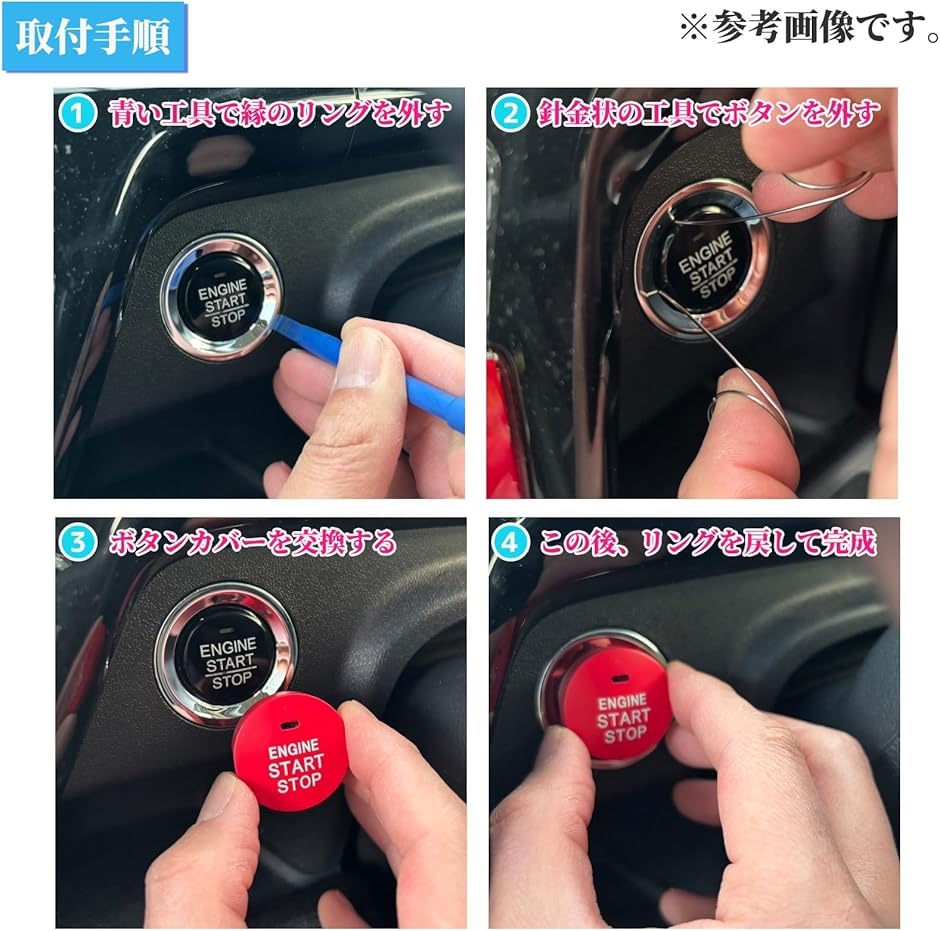 取付手順

※参考画像です。

1 青い工具で縁のリングを外す

ENGINE START STOP

2 針金状の工具でボタンを外す

ENGINE START STOP

3 ボタンカバーを交換する

ENGINE START STOP

ENGINE START STOP

4 この後、リングを戻して完成

ENGINE START STOP