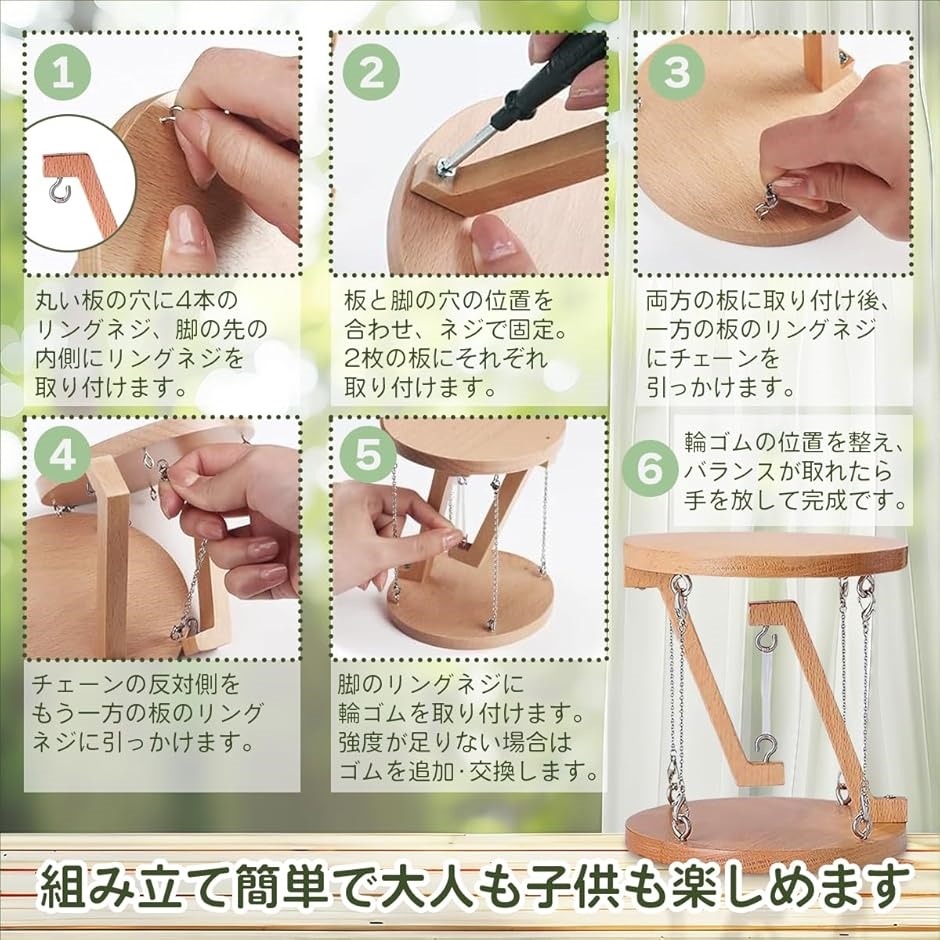 1

丸い板の穴に4本のリングネジ、脚の先の内側にリングネジを取り付けます。

2

板と脚の穴の位置を合わせ、ネジで固定。2枚の板にそれぞれ取り付けます。

3

両方の板に取り付け後、一方の板のリングネジにチェーンを引っかけます。

4

チェーンの反対側をもう一方の板のリングネジに引っかけます。

5

脚のリングネジに輪ゴムを取り付けます。強度が足りない場合はゴムを追加･交換します。

6

輪ゴムの位置を整え、バランスが取れたら手を放して完成です。

組み立て簡単で大人も子供も楽しめます