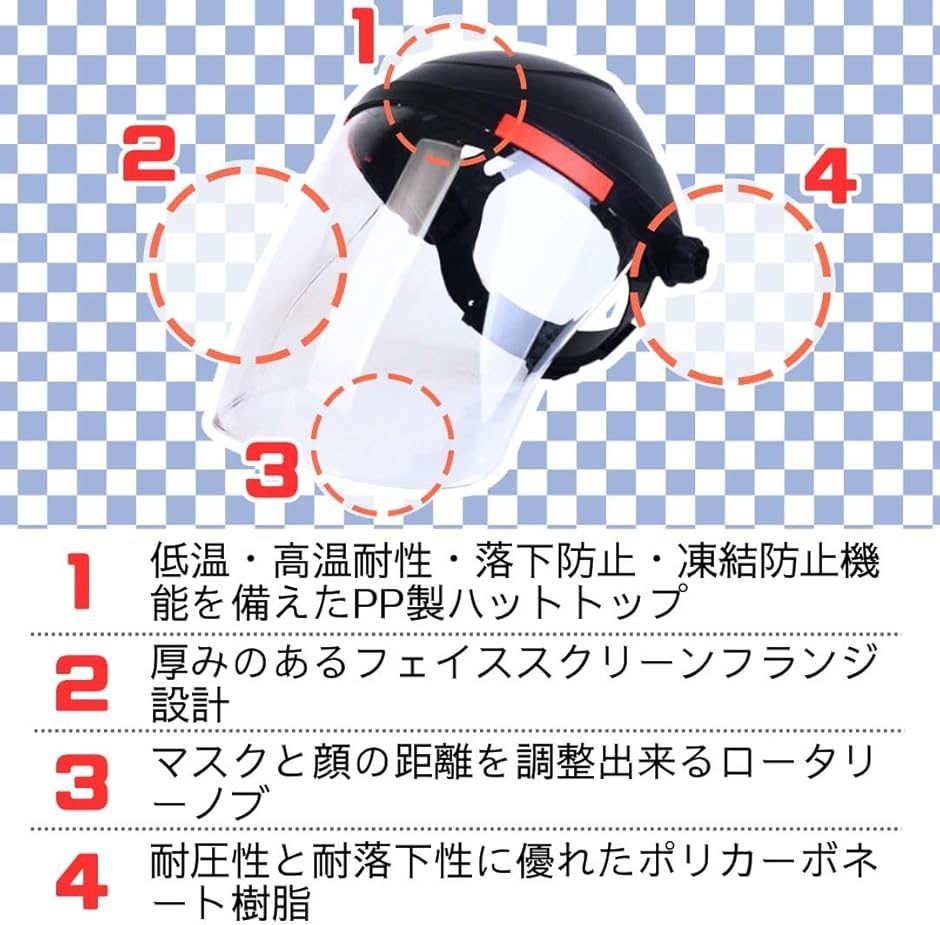 1

2

4

3

1 低温・高温耐性・落下防止・凍結防止機能を備えたPP製ハットトップ

2 厚みのあるフェイススクリーンフランジ設計

3 マスクと顔の距離を調整出来るロータリーノブ

4 耐圧性と耐落下性に優れたポリカーボネート樹脂