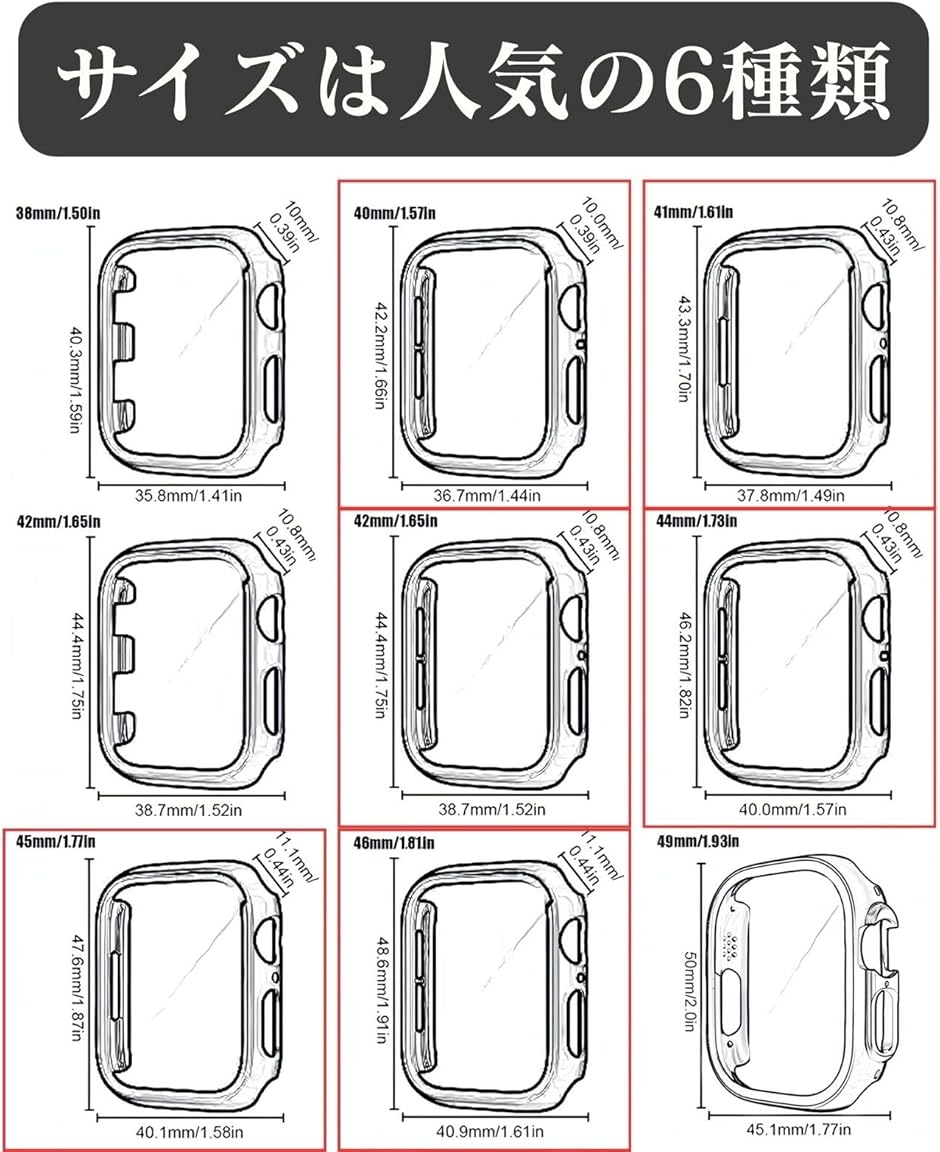 サイズは人気の6種類

38mm/1.50in
10mm/0.39in
40.3mm/1.59in
35.8mm/1.41in

40mm/1.57in
10.0mm/0.39in
42.2mm/1.66in
36.7mm/1.44in

41mm/1.61in
10.8mm/0.43in
43.3mm/1.70in
37.8mm/1.49in

42mm/1.65in
10.8mm/0.43in
44.4mm/1.75in
38.7mm/1.52in

42mm/1.65in
10.8mm/0.43in
44.4mm/1.75in
38.7mm/1.52in

44mm/1.73in
10.8mm/0.43in
46.2mm/1.82in
40.0mm/1.57in

45mm/1.77in
11.1mm/0.44in
47.6mm/1.87in
40.1mm/1.58in

46mm/1.81in
11.1mm/0.44in
48.6mm/1.91in
40.9mm/1.61in

49mm/1.93in
50mm/2.0in
45.1mm/1.77in