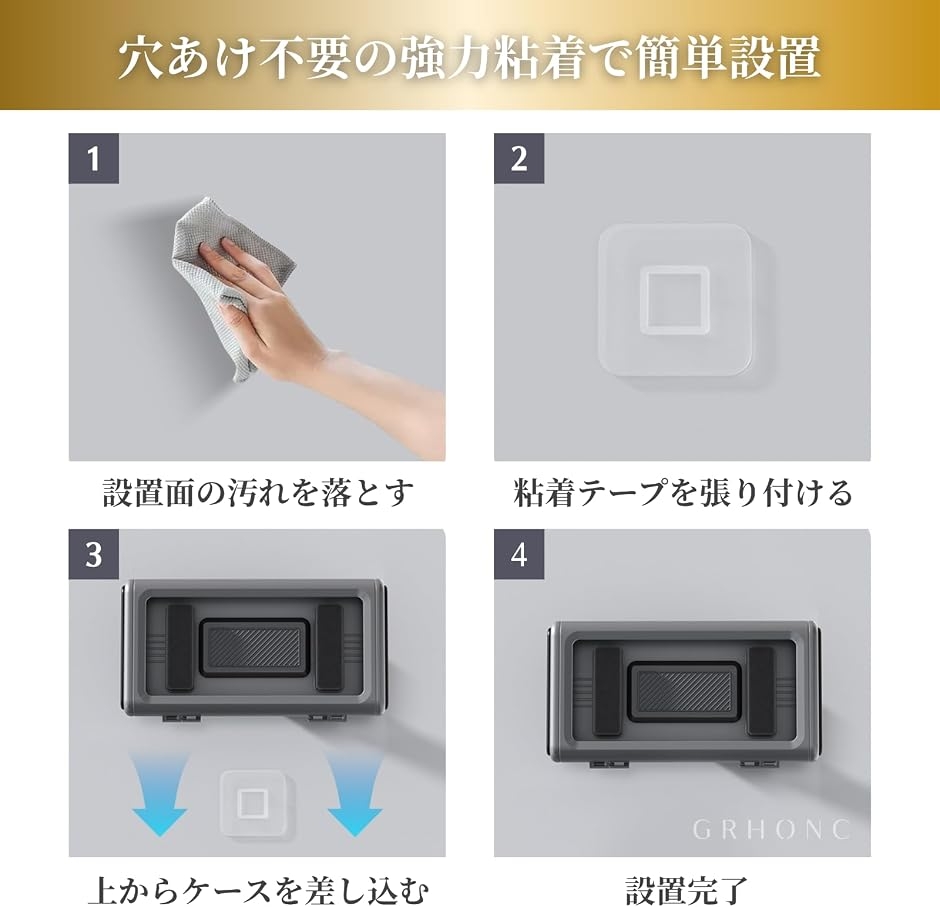 穴あけ不要の強力粘着で簡単設置

1

設置面の汚れを落とす

2

粘着テープを張り付ける

3

上からケースを差し込む

4

GRHONC

設置完了