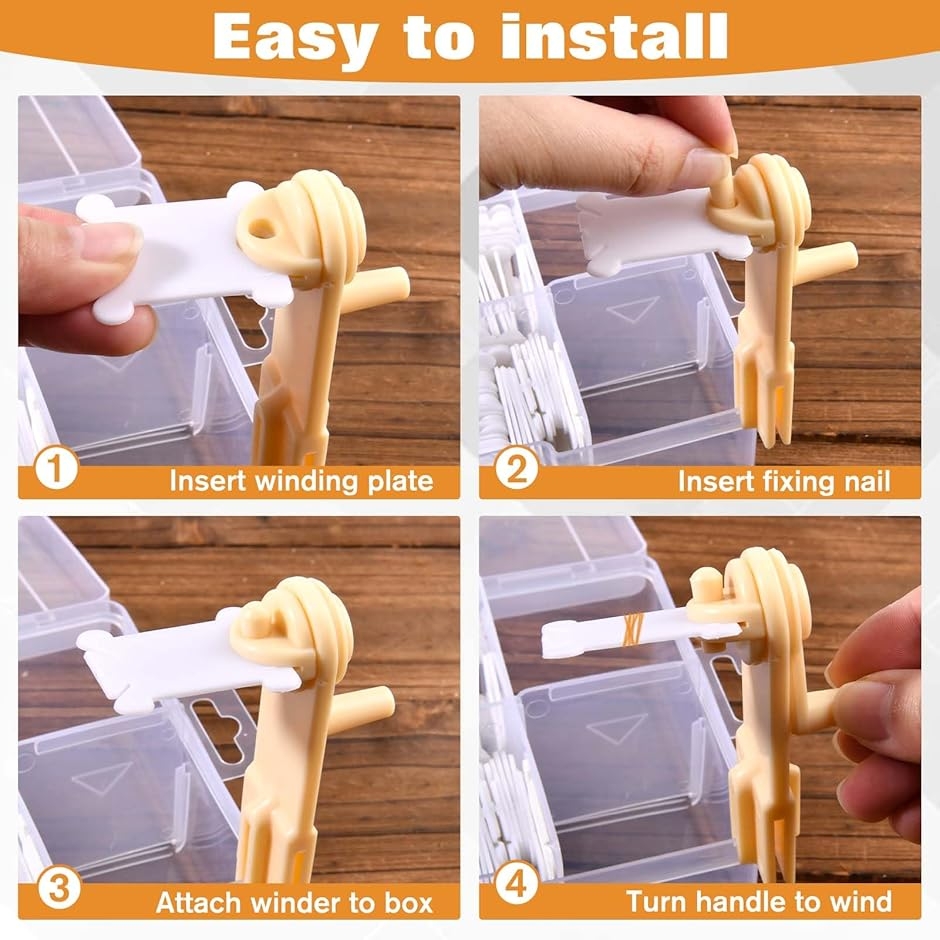 Easy to install

1 Insert winding plate

2 Insert fixing nail

3 Attach winder to box

4 Turn handle to wind