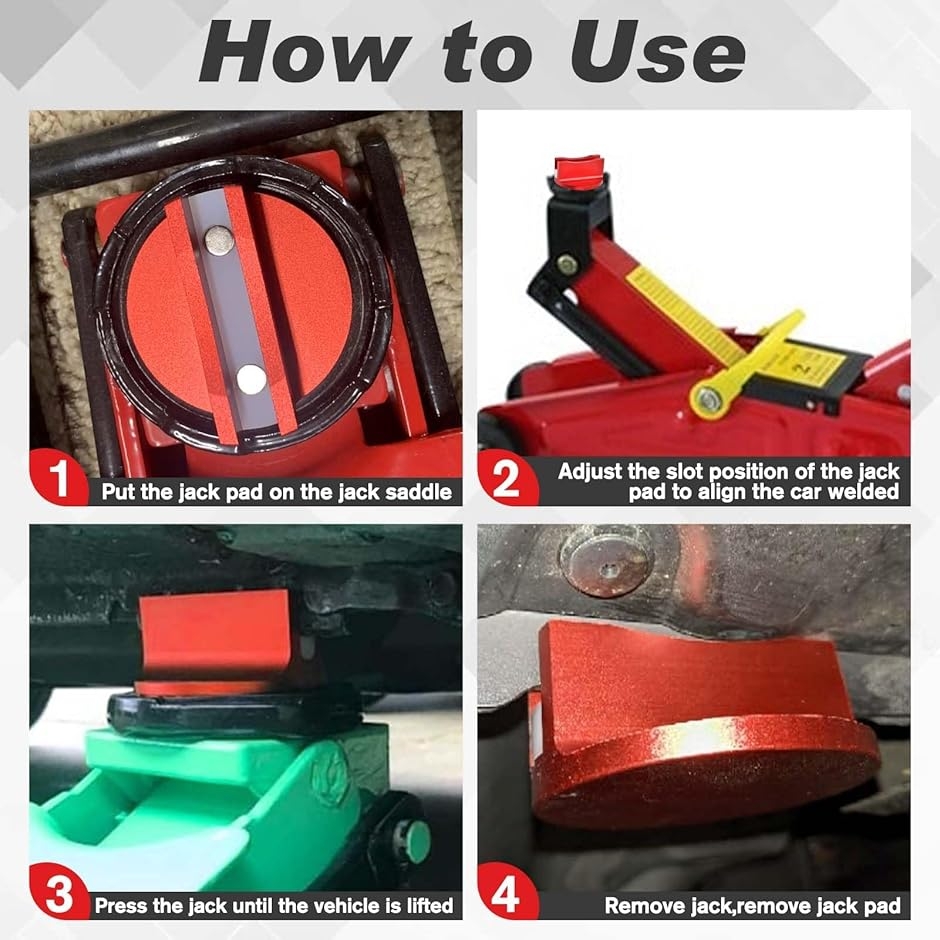 How to Use

1 Put the jack pad on the jack saddle

2 Adjust the slot position of the jack pad to align the car welded

3 Press the jack until the vehicle is lifted

4 Remove jack,remove jack pad