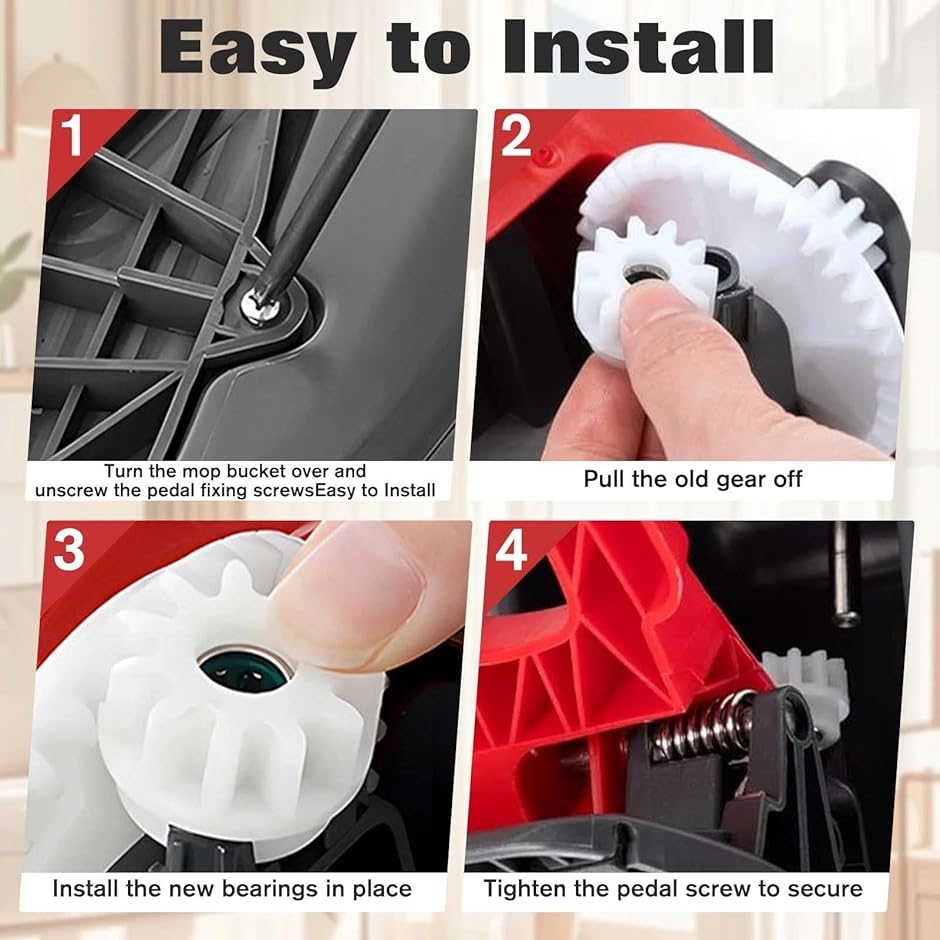 Easy to Install

1

Turn the mop bucket over and unscrew the pedal fixing screwsEasy to Install

2

Pull the old gear off

3

Install the new bearings in place

4

Tighten the pedal screw to secure