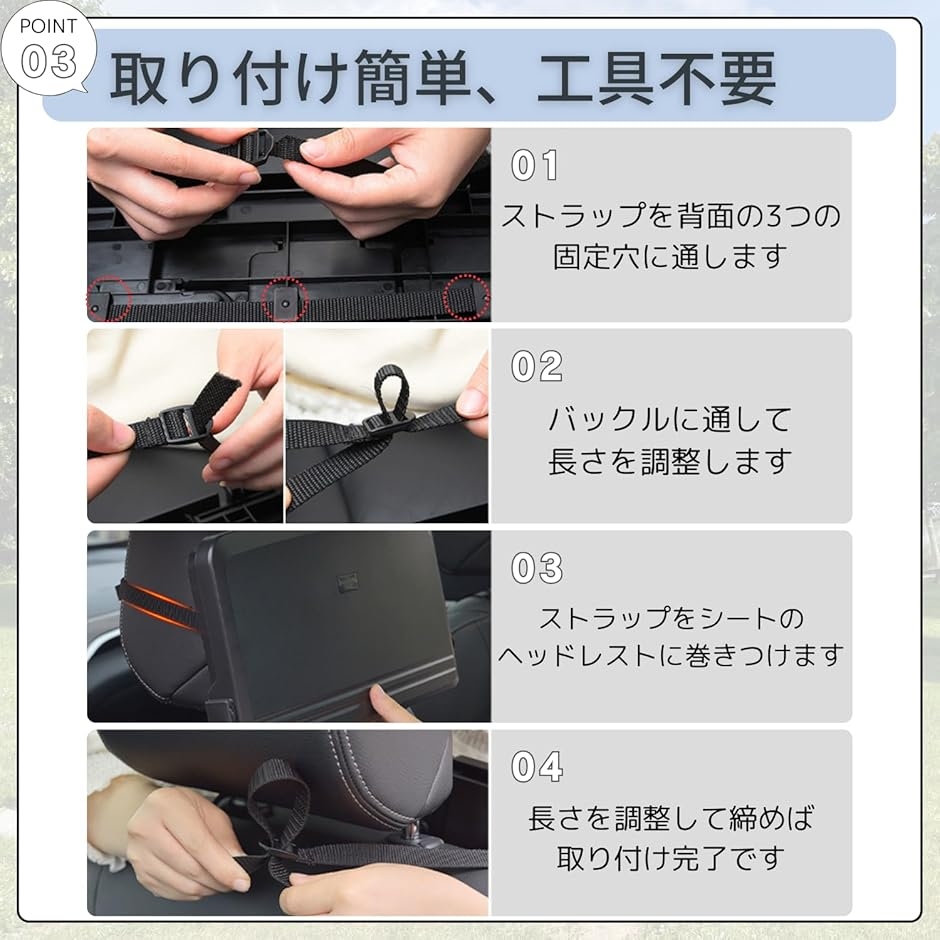 POINT
03

取り付け簡単、工具不要

01
ストラップを背面の3つの固定穴に通します

02
バックルに通して長さを調整します

03
ストラップをシートのヘッドレストに巻きつけます

04
長さを調整して締めば取り付け完了です