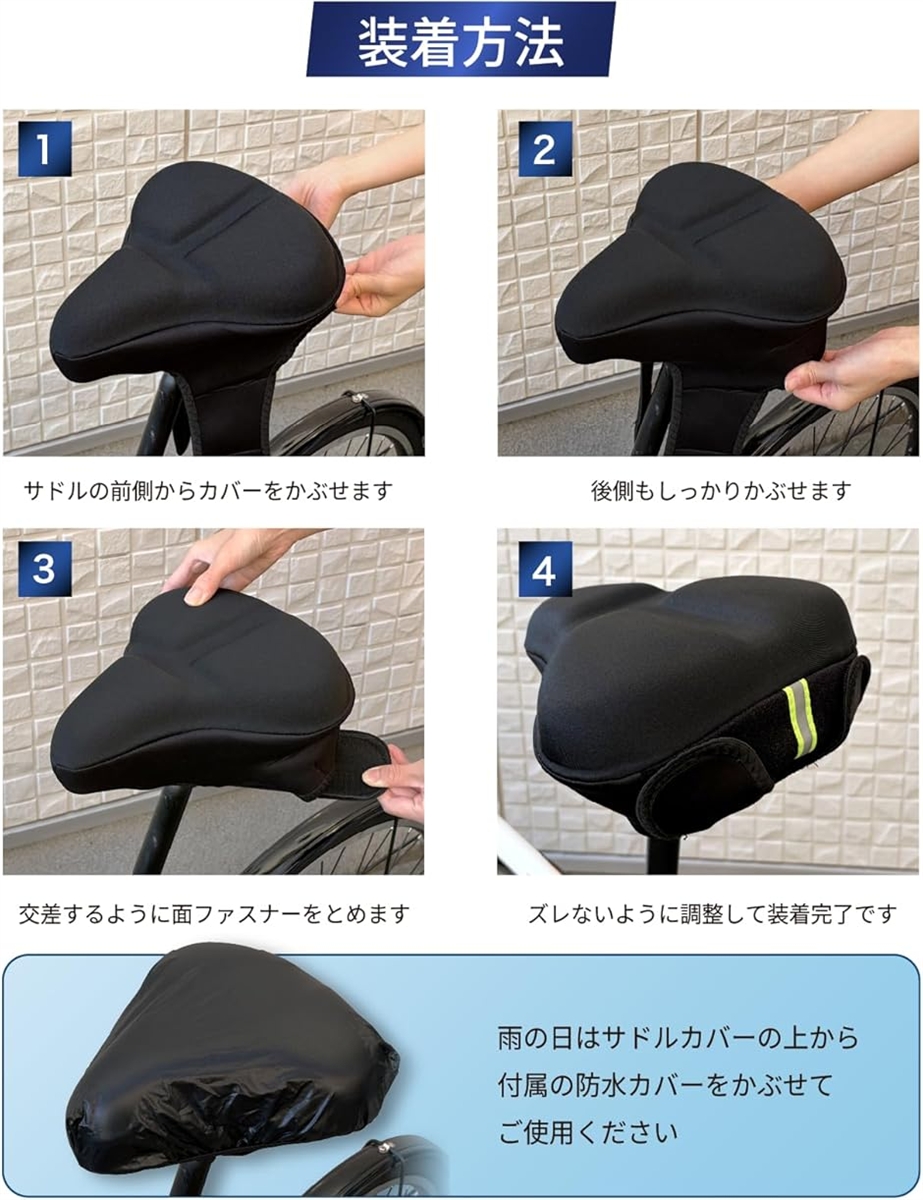 装着方法

1

サドルの前側からカバーをかぶせます

2

後側もしっかりかぶせます

3

交差するように面ファスナーをとめます

4

ズレないように調整して装着完了です

雨の日はサドルカバーの上から付属の防水カバーをかぶせてご使用ください