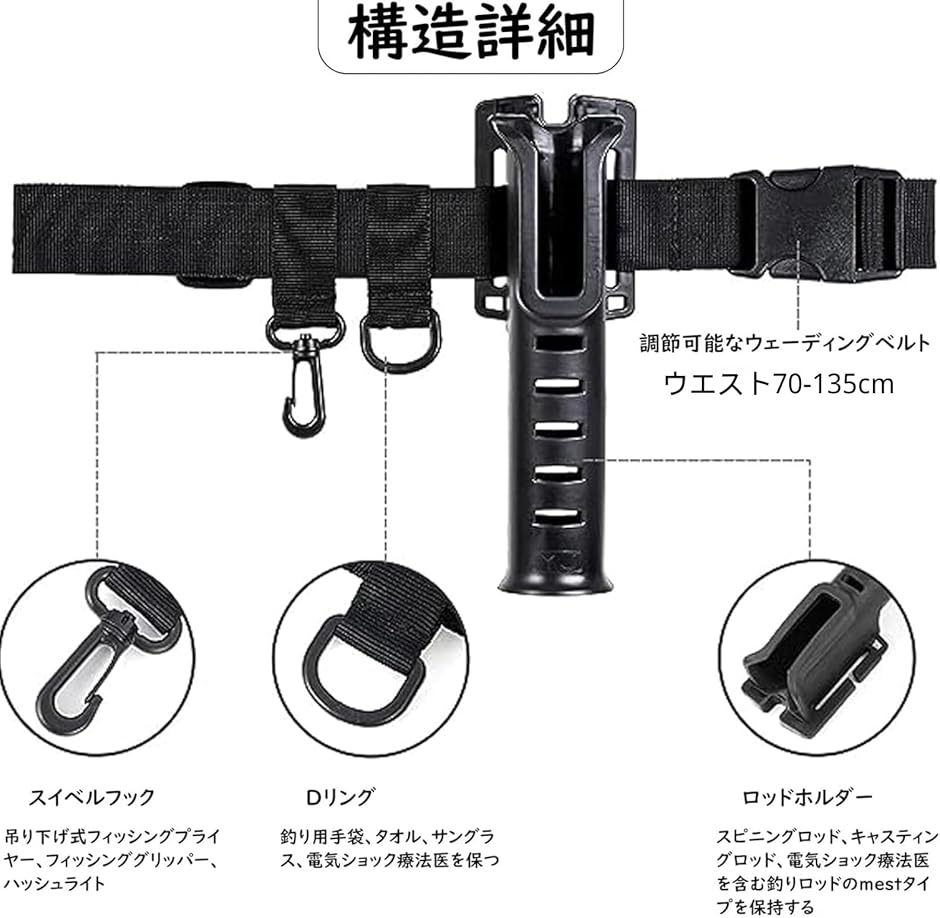 構造詳細

調節可能なウェーディングベルト

ウエスト70-135cm

スイベルフック

吊り下げ式フィッシングプライヤー、フィッシンググリッパー、ハッシュライト

Dリング

釣り用手袋、タオル、サングラス、電気ショック療法医を保つ

ロッドホルダー

スピニングロッド、キャスティングロッド、電気ショック療法医を含む釣りロッドのmestタイプを保持する