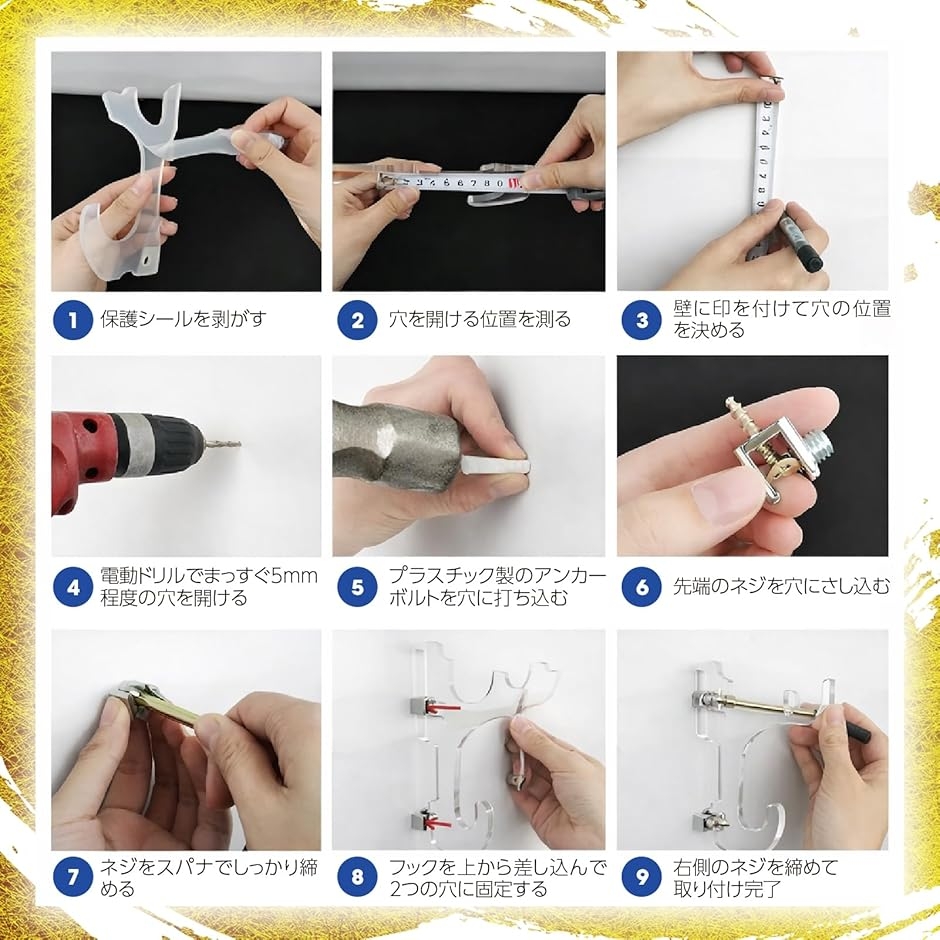 1 保護シールを剥がす

2 穴を開ける位置を測る

3 壁に印を付けて穴の位置を決める

4 電動ドリルでまっすぐ5mm程度の穴を開ける

5 プラスチック製のアンカーボルトを穴に打ち込む

6 先端のネジを穴にさし込む

7 ネジをスパナでしっかり締める

8 フックを上から差し込んで2つの穴に固定する

9 右側のネジを締めて取り付け完了