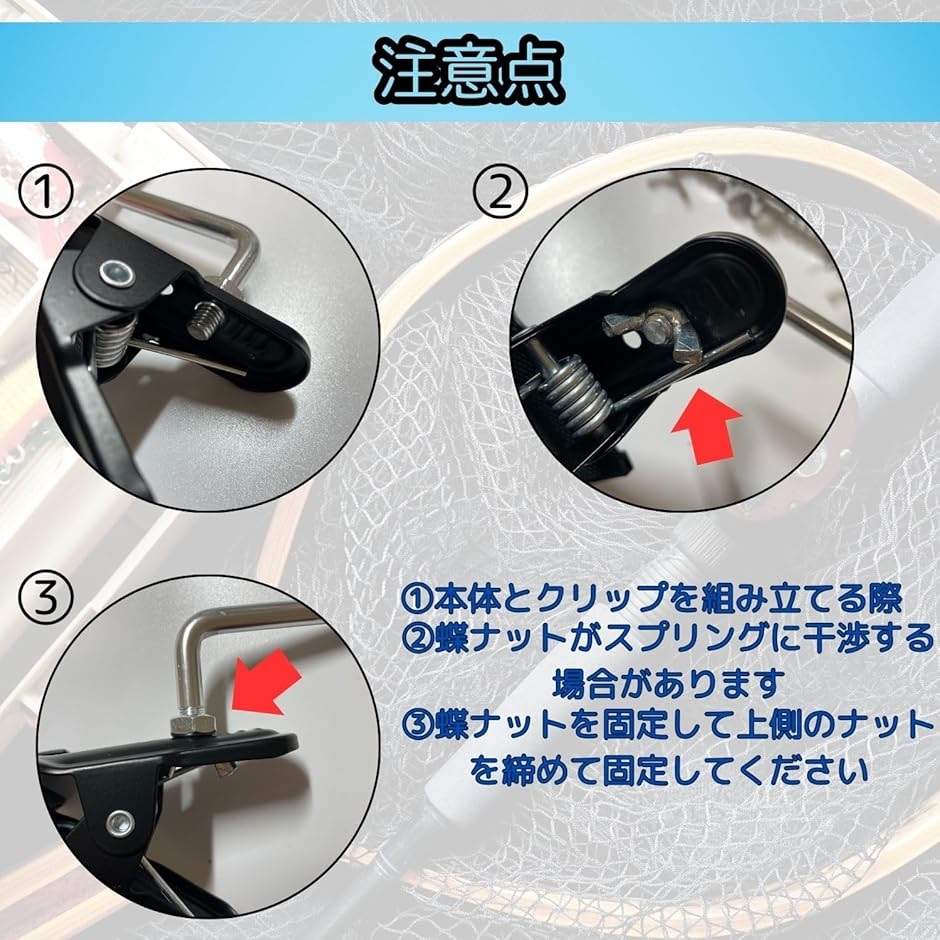 注意点

①

②

③

①本体とクリップを組み立てる際
②蝶ナットがスプリングに干渉する場合があります
③蝶ナットを固定して上側のナットを締めて固定してください