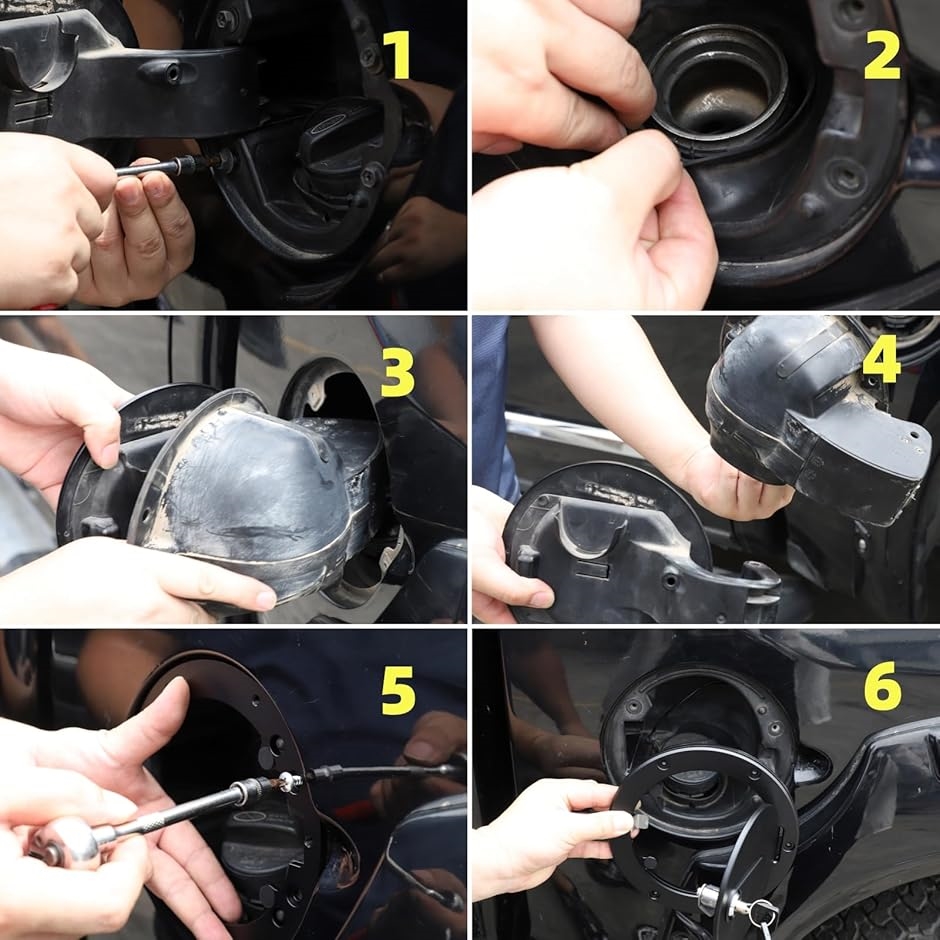 1

2

3

4

5

6