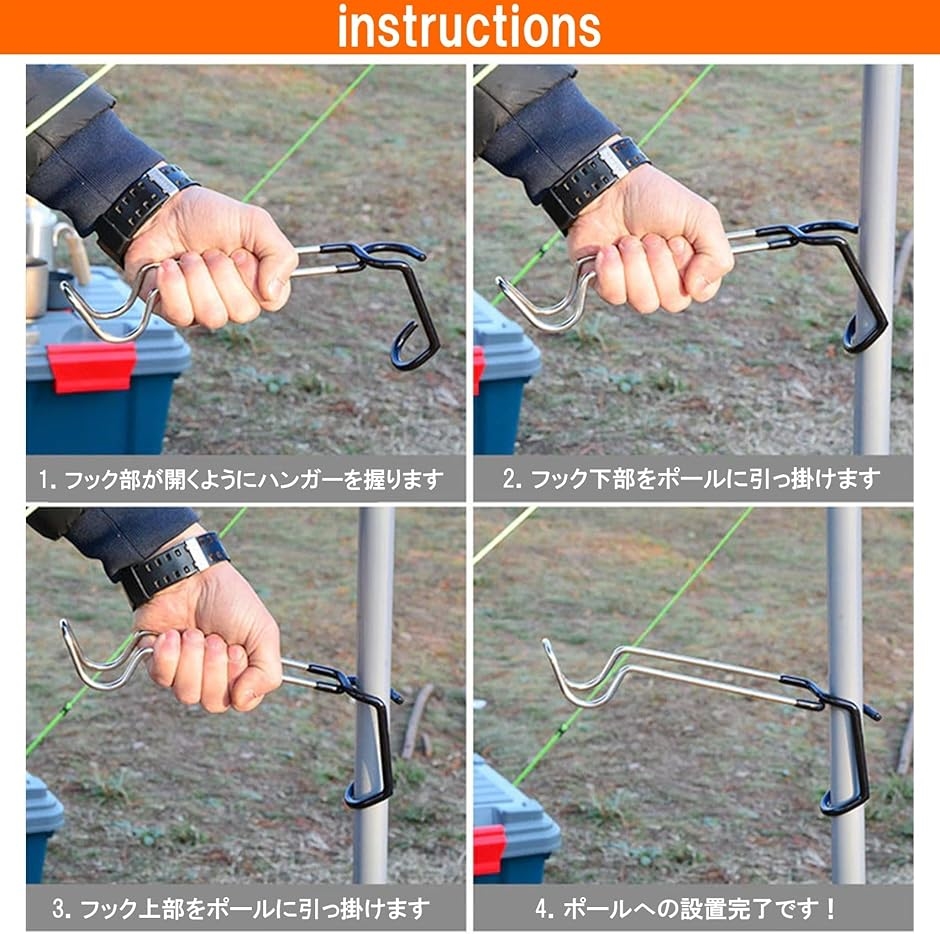 instructions

1. フック部が開くようにハンガーを握ります

2. フック下部をポールに引っ掛けます

3. フック上部をポールに引っ掛けます

4. ポールへの設置完了です！