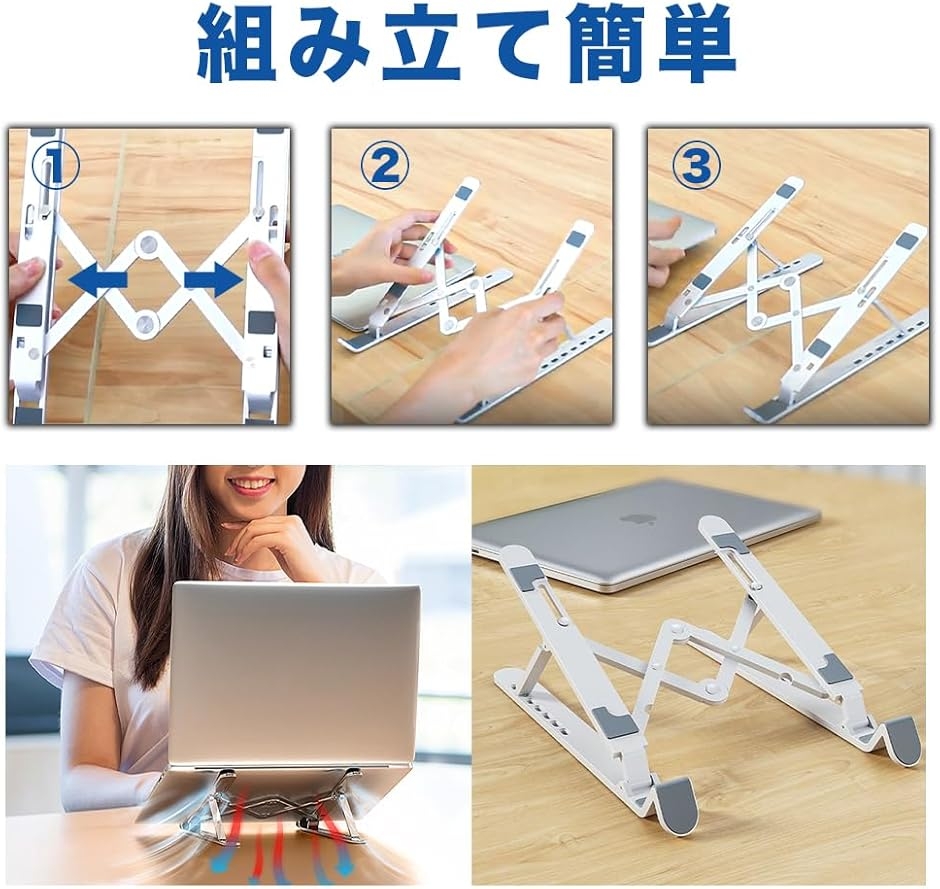 組み立て簡単

①

②

③