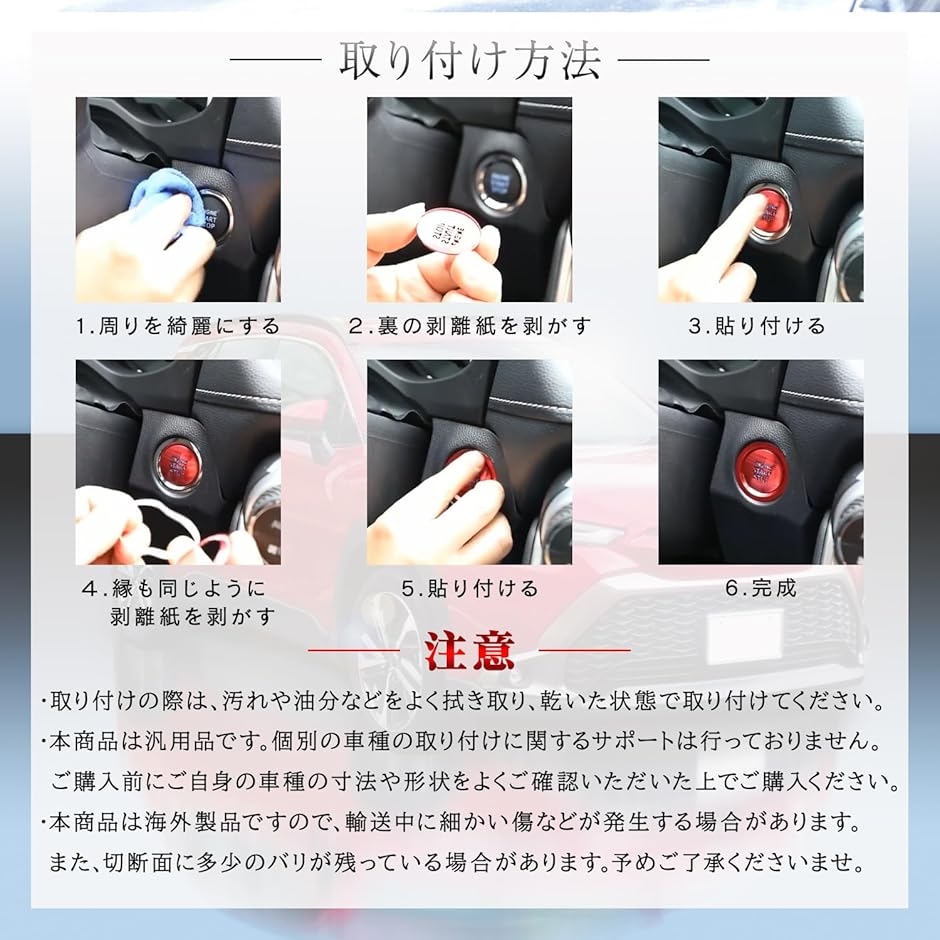 取り付け方法

1.周りを綺麗にする

2.裏の剥離紙を剥がす

3.貼り付ける

4.縁も同じように剥離紙を剥がす

5.貼り付ける

6.完成

注意

・取り付けの際は、汚れや油分などをよく拭き取り、乾いた状態で取り付けてください。
・本商品は汎用品です。個別の車種の取り付けに関するサポートは行っておりません。ご購入前にご自身の車種の寸法や形状をよくご確認いただいた上でご購入ください。
・本商品は海外製品ですので、輸送中に細かい傷などが発生する場合があります。また、切断面に多少のバリが残っている場合があります。予めご了承くださいませ。