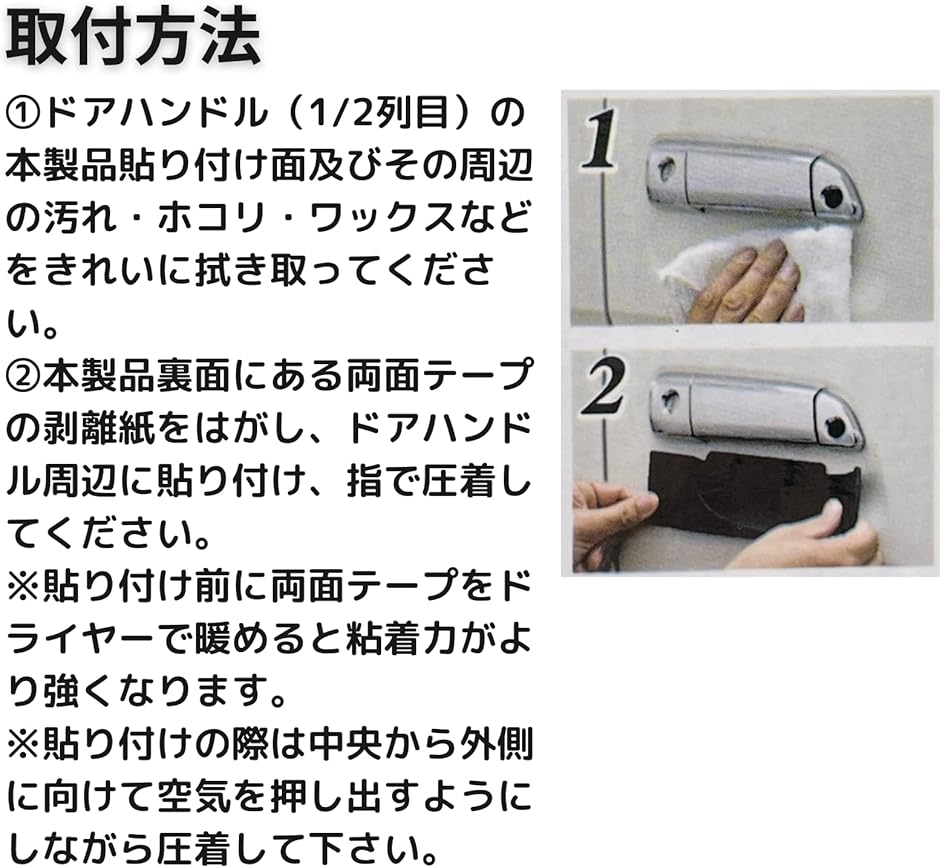 取付方法

①ドアハンドル（1/2列目）の本製品貼り付け面及びその周辺の汚れ・ホコリ・ワックスなどをきれいに拭き取ってください。

②本製品裏面にある両面テープの剥離紙をはがし、ドアハンドル周辺に貼り付け、指で圧着してください。

※貼り付け前に両面テープをドライヤーで暖めると粘着力がより強くなります。

※貼り付けの際は中央から外側に向けて空気を押し出すようにしながら圧着して下さい。

1

2