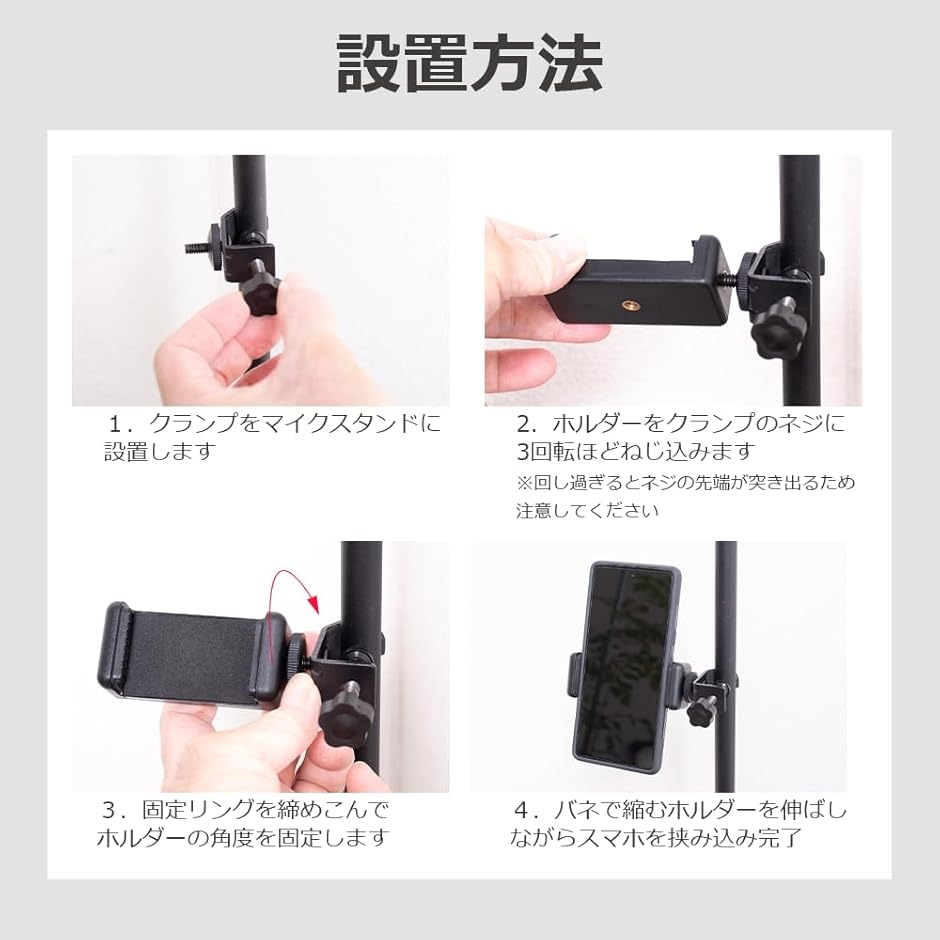 設置方法

1．クランプをマイクスタンドに設置します

2．ホルダーをクランプのネジに3回転ほどねじ込みます
※回し過ぎるとネジの先端が突き出るため注意してください

3．固定リングを締めこんでホルダーの角度を固定します

4．バネで縮むホルダーを伸ばしながらスマホを挟み込み完了